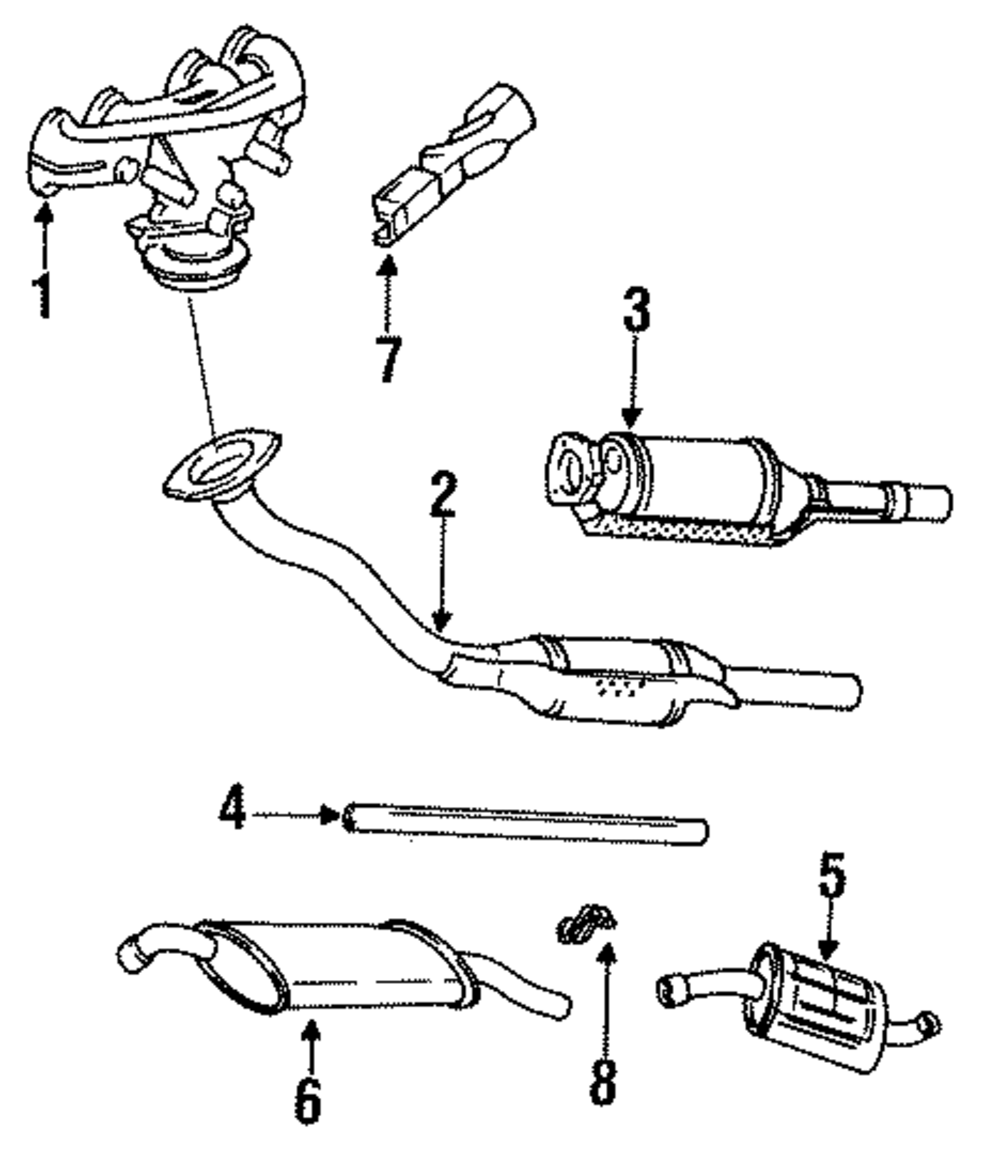 1
7
3
2
4
5
6
8