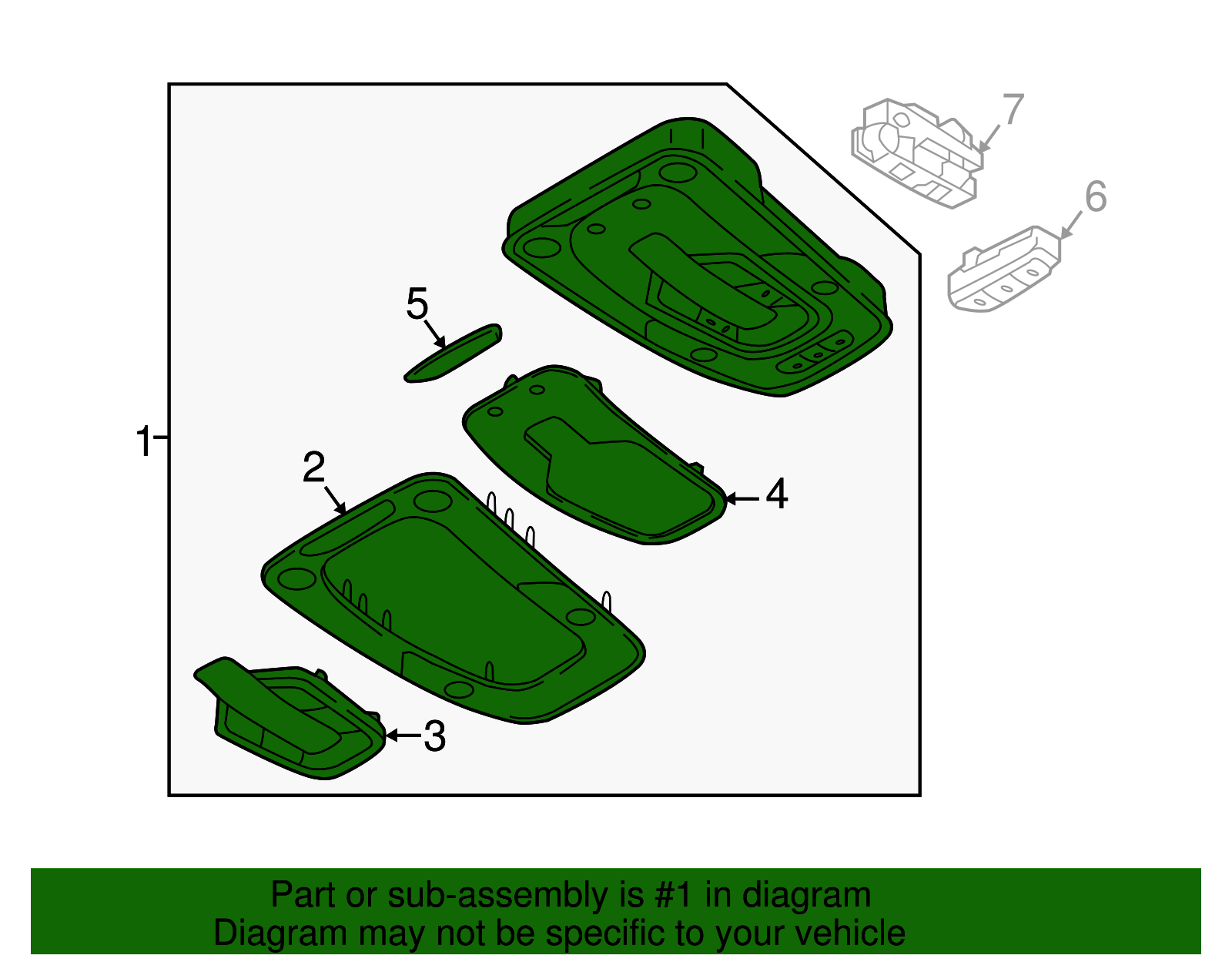 7
6
5
1
2
4
3
Part or sub-assembly is #1 in diagram
Diagram may not be specific to your vehicle