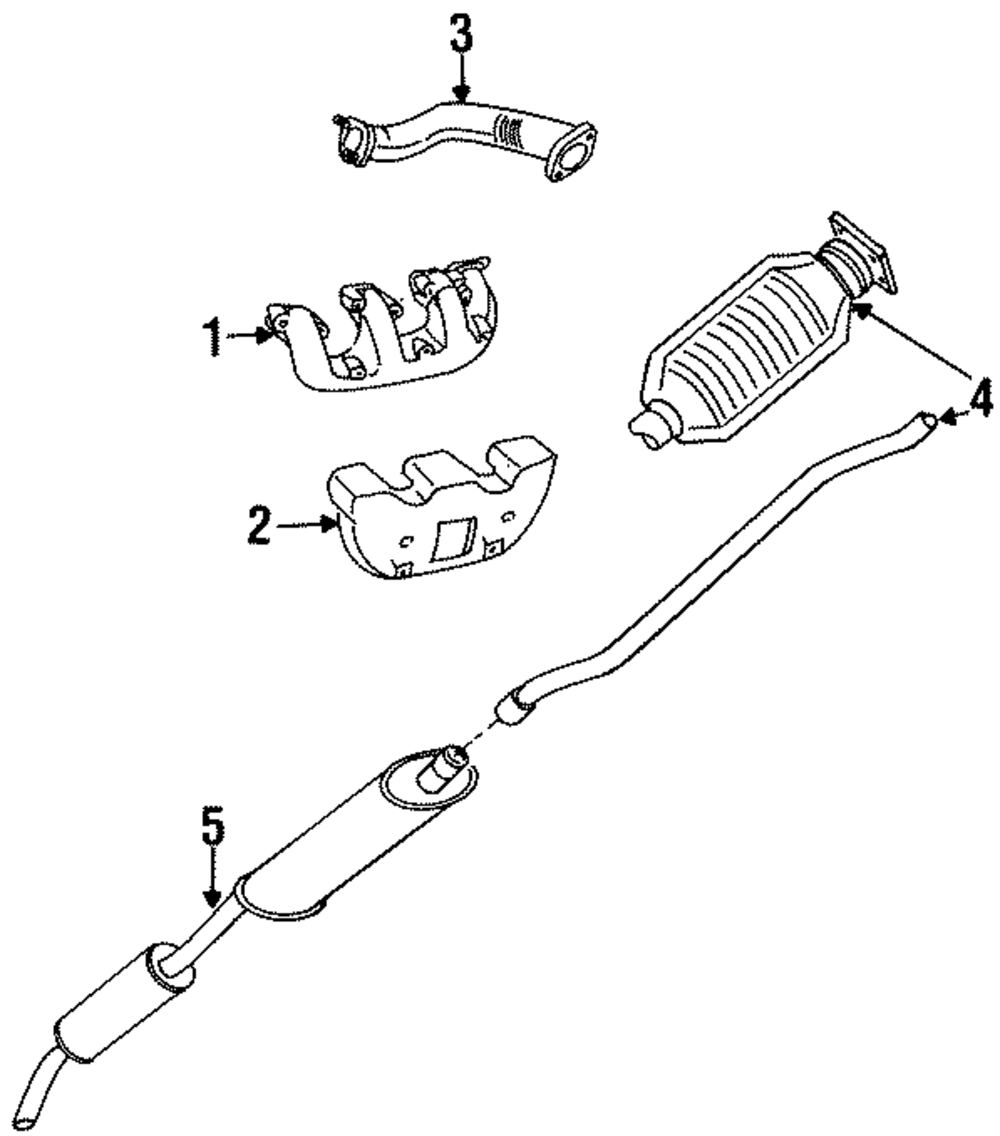 3
1
4
2
5