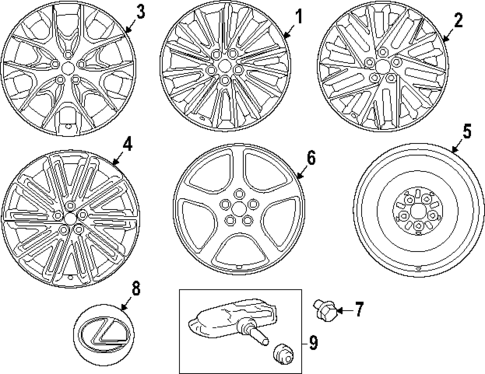 3
1
2
4
6
5
8
7
9