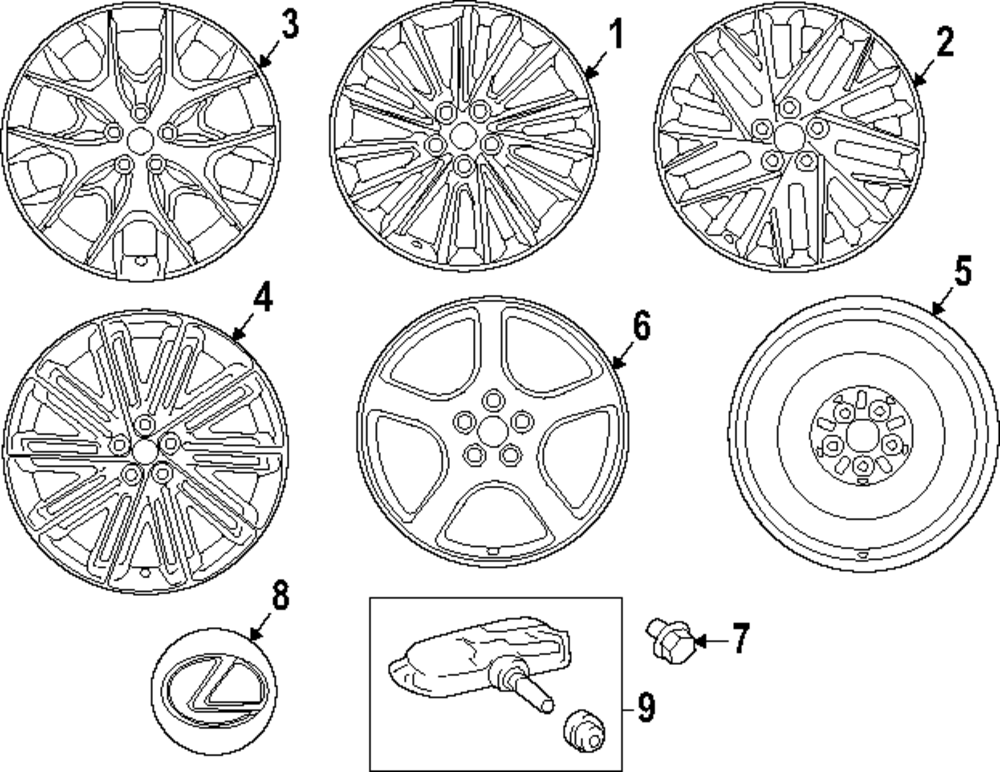 3
1
2
4
6
5
8
7
9