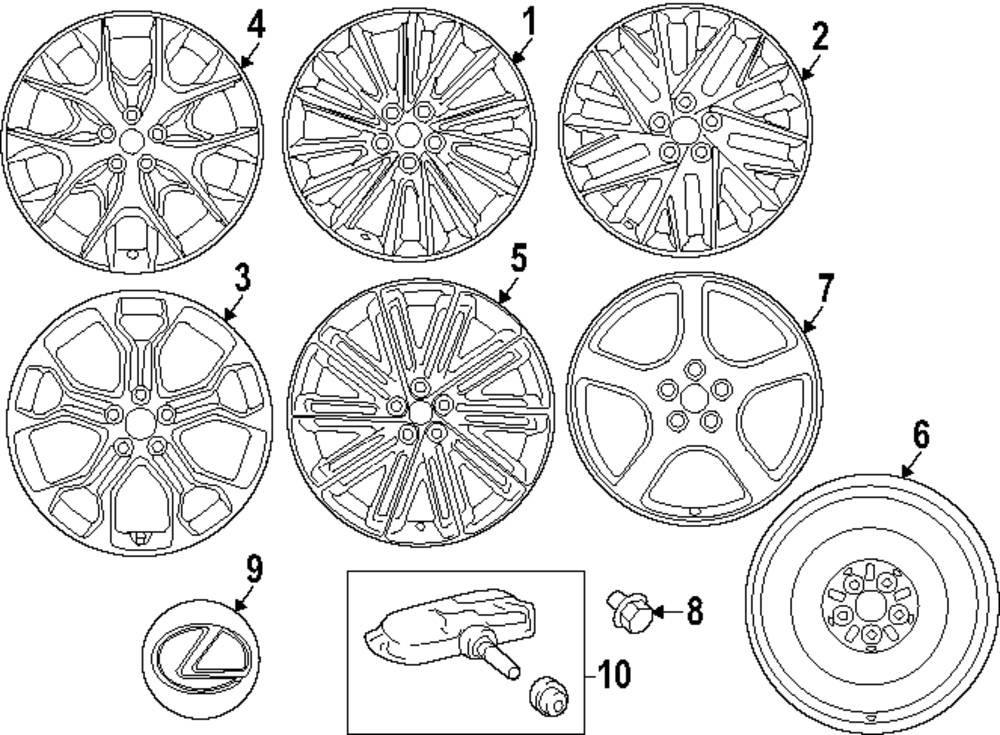 4
1
2
3
5
7
6
9
8
10