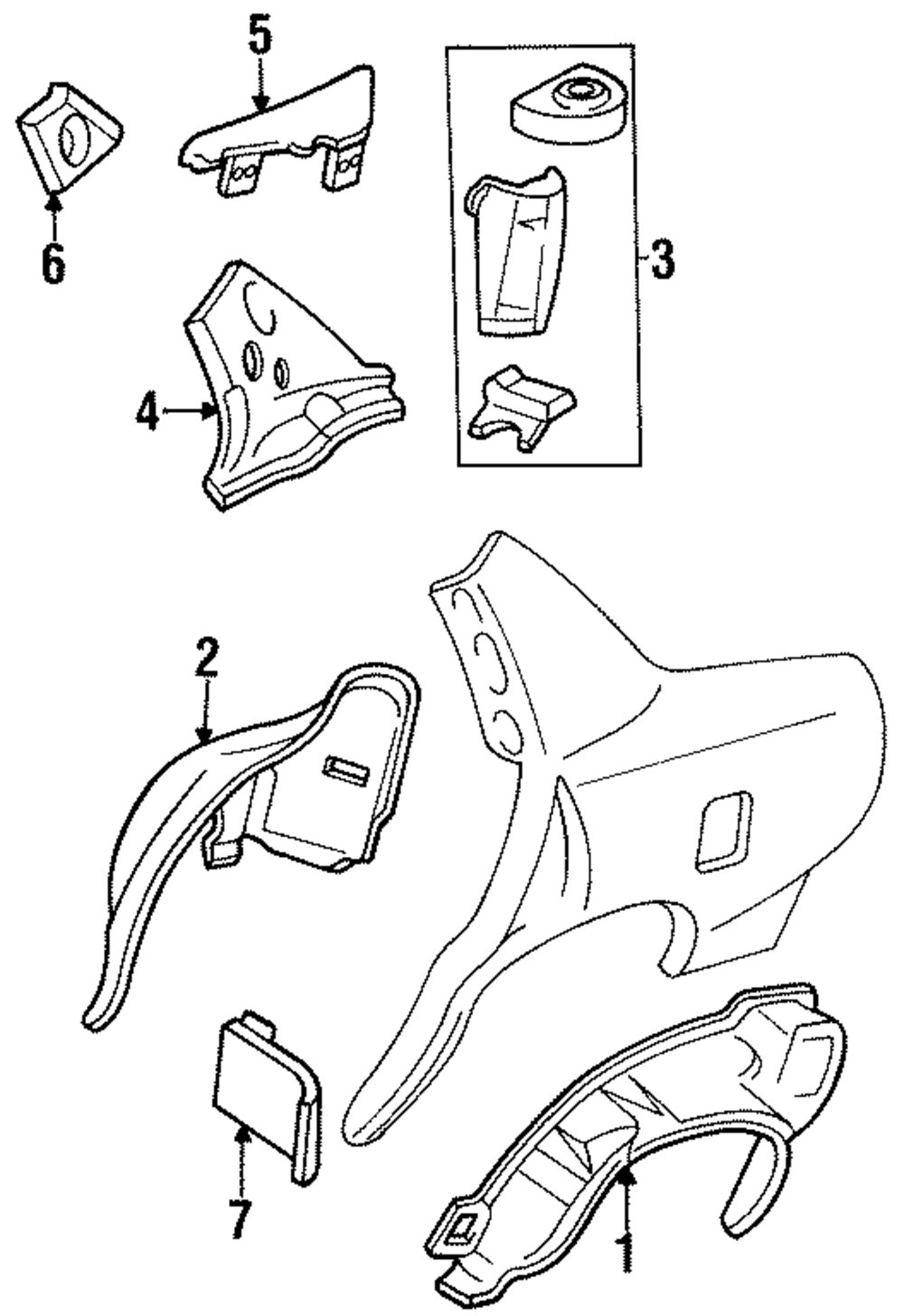 5
6
3
4
2
7
1