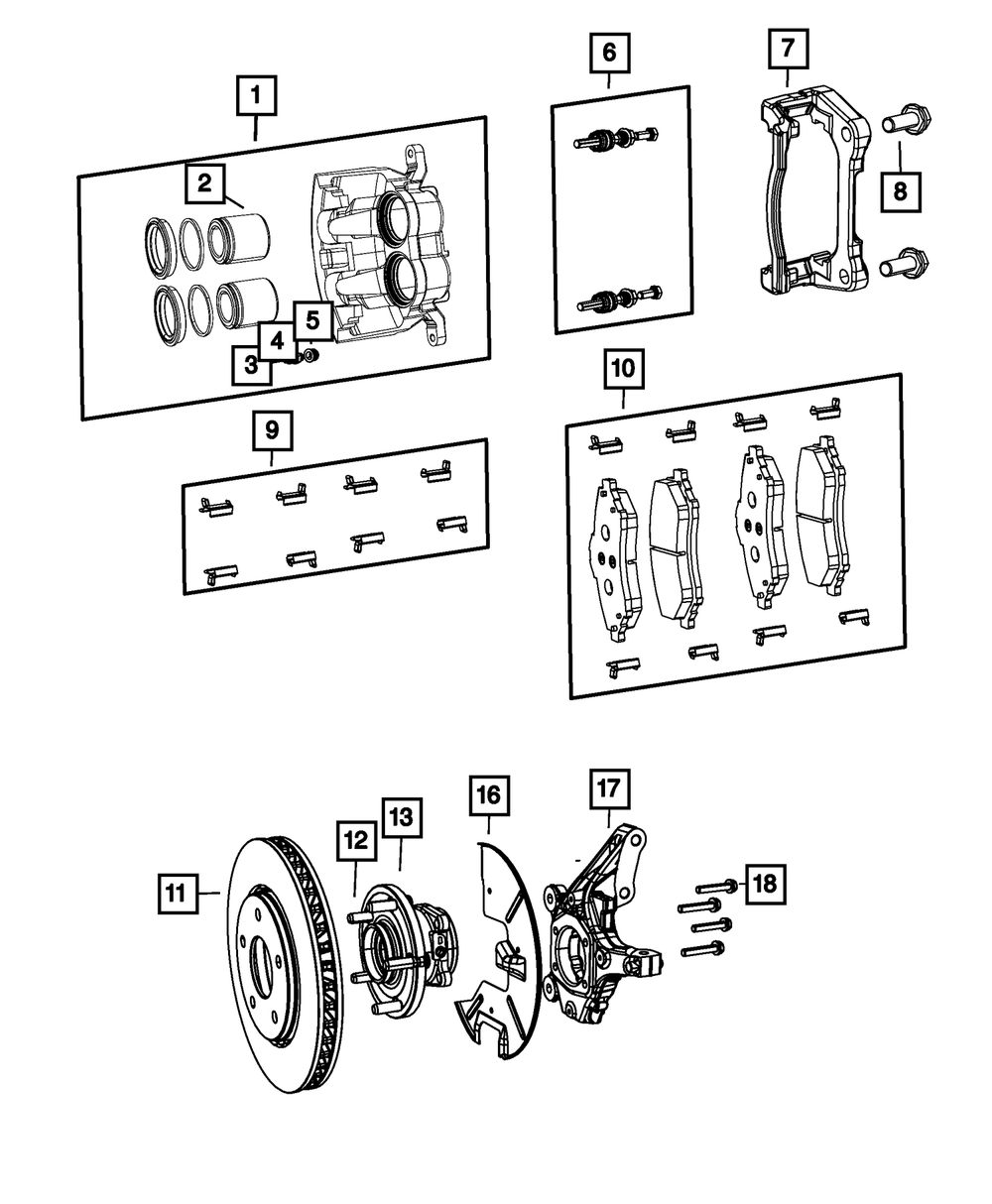 1
2
3
4
5
6
7
8
9
10
11
12
13
16
17
18