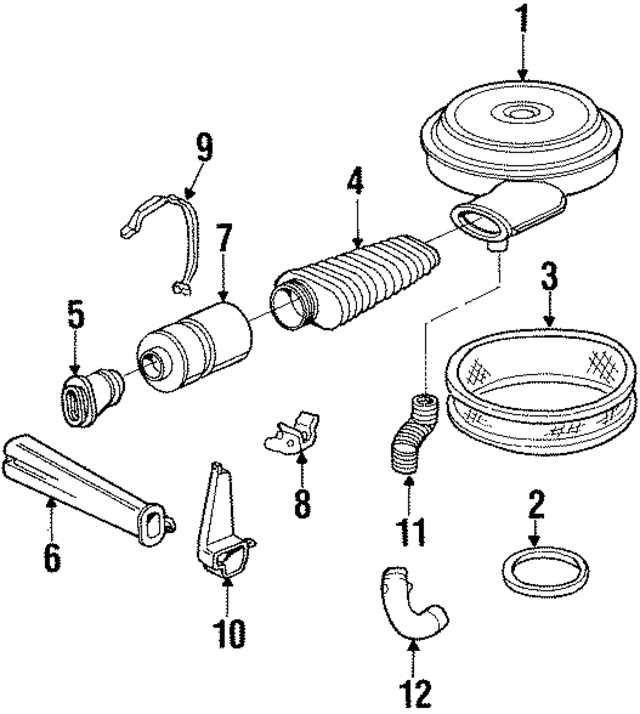 1
9
4
7
3
5
8
6
11
2
10
12