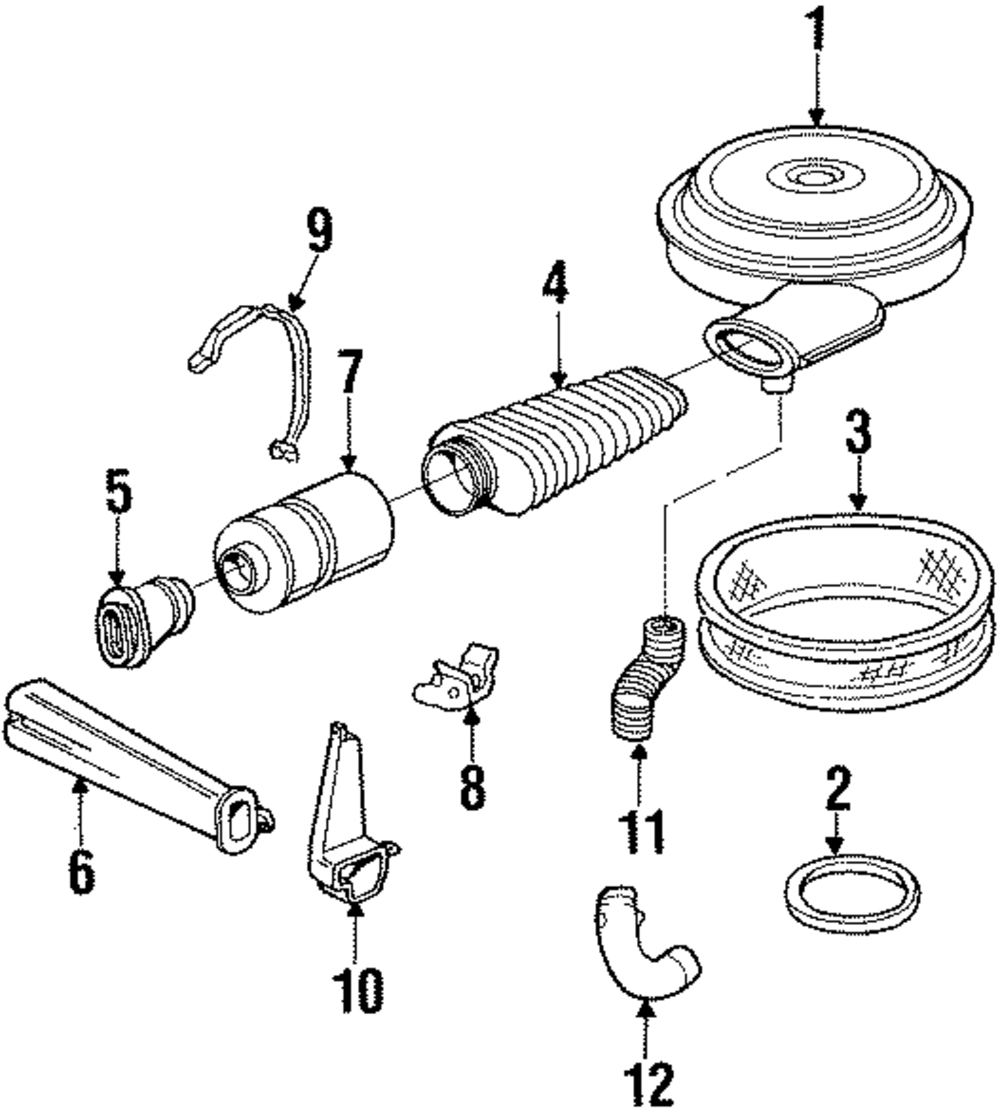 1
9
4
7
3
5
8
11
6
2
10
12