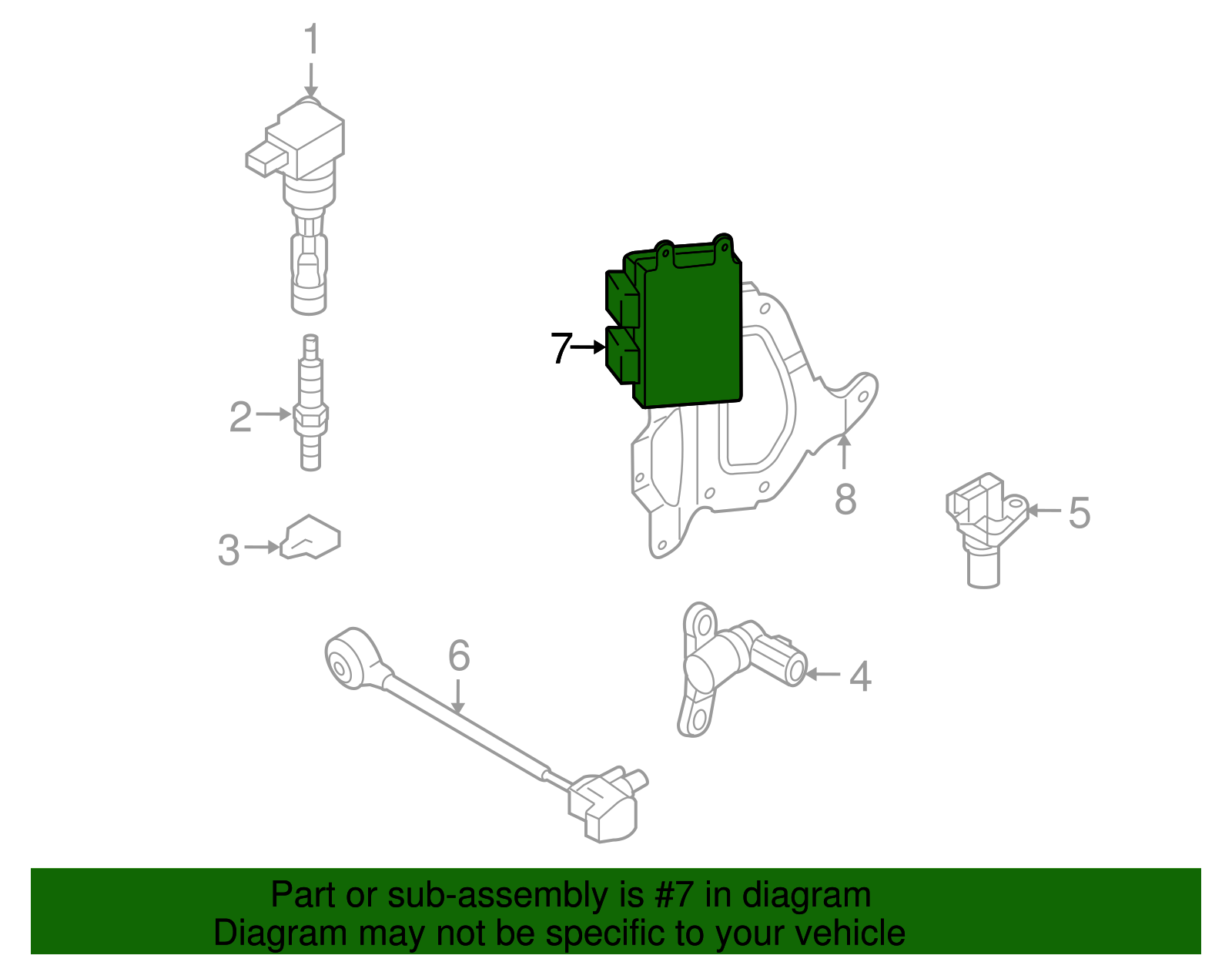 1

2

3

7

8

5

6

4

Part or sub-assembly is #7 in diagram
Diagram may not be specific to your vehicle