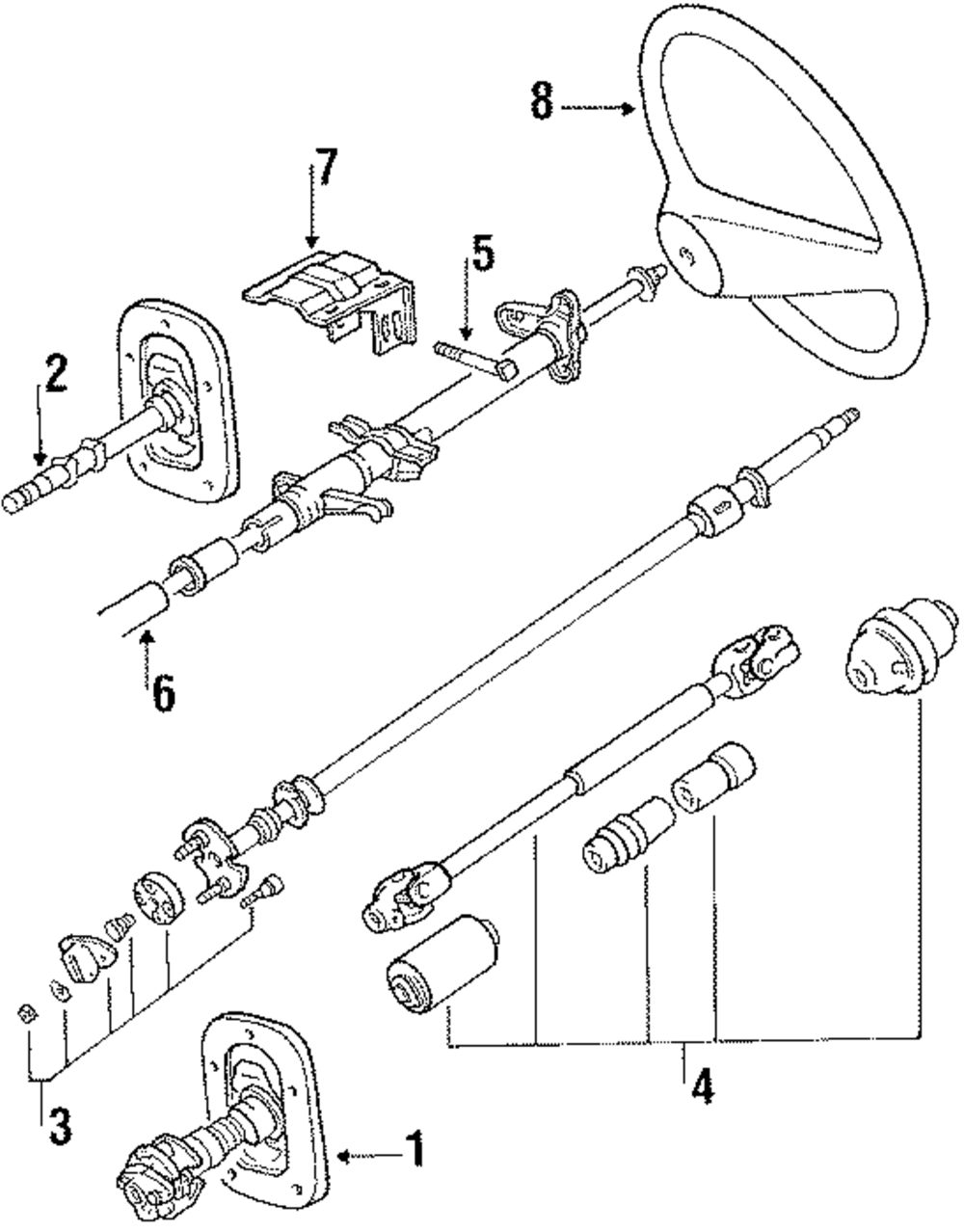 8
7
5
2
6
4
3
1