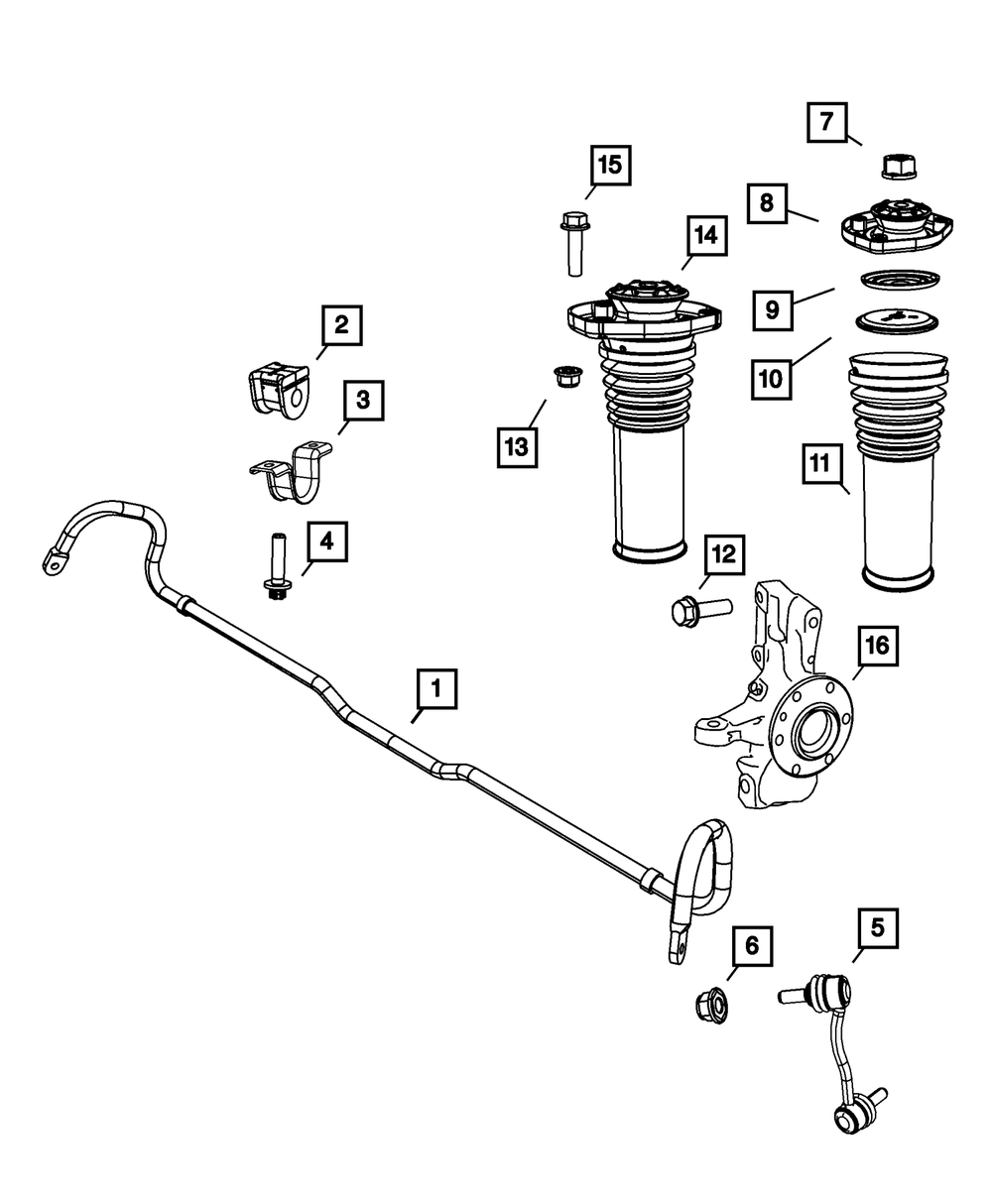 7
15
8
14
9
2
10
3
13
11
4
12
16
1
6
5