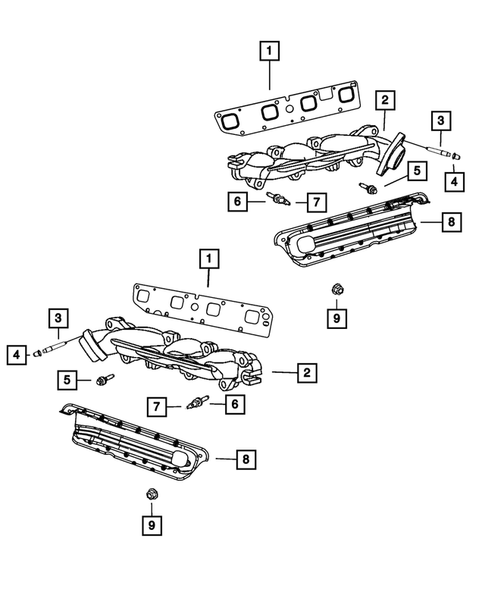 1
2
3
4
5
6
7
8
9
1
3
4
2
5
7
6
8
9