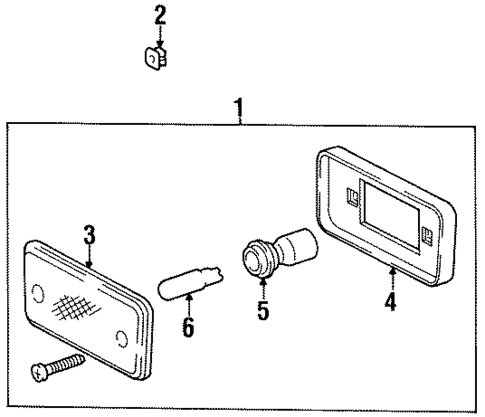 2
1
3
6
5
4