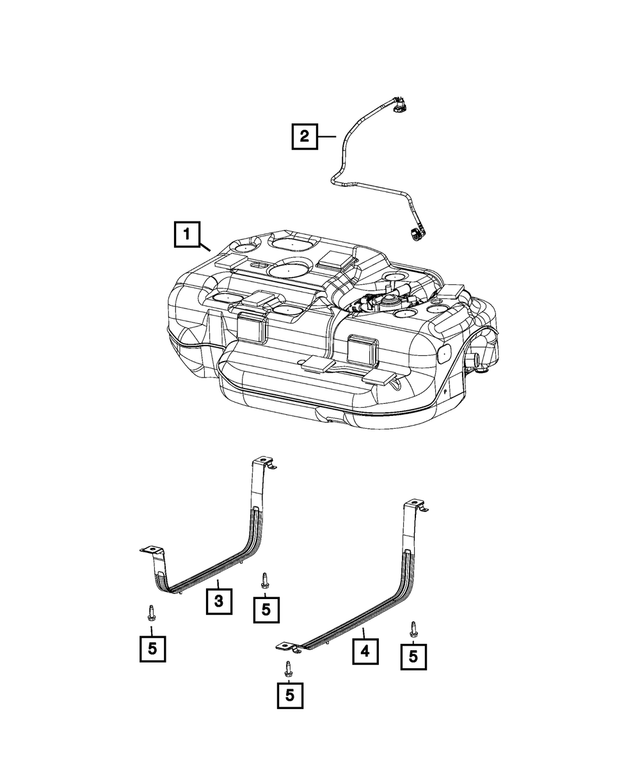 2

1

3

5

5

4

5

5