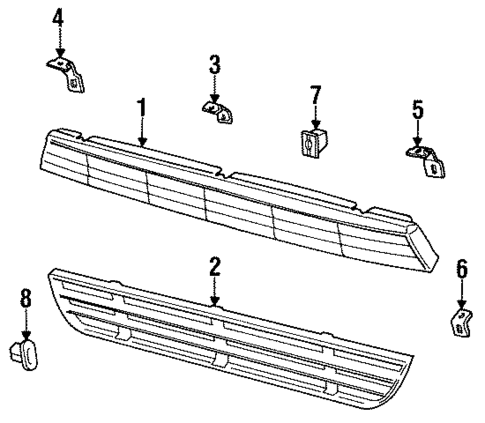 4
3
7
1
5
2
6
8