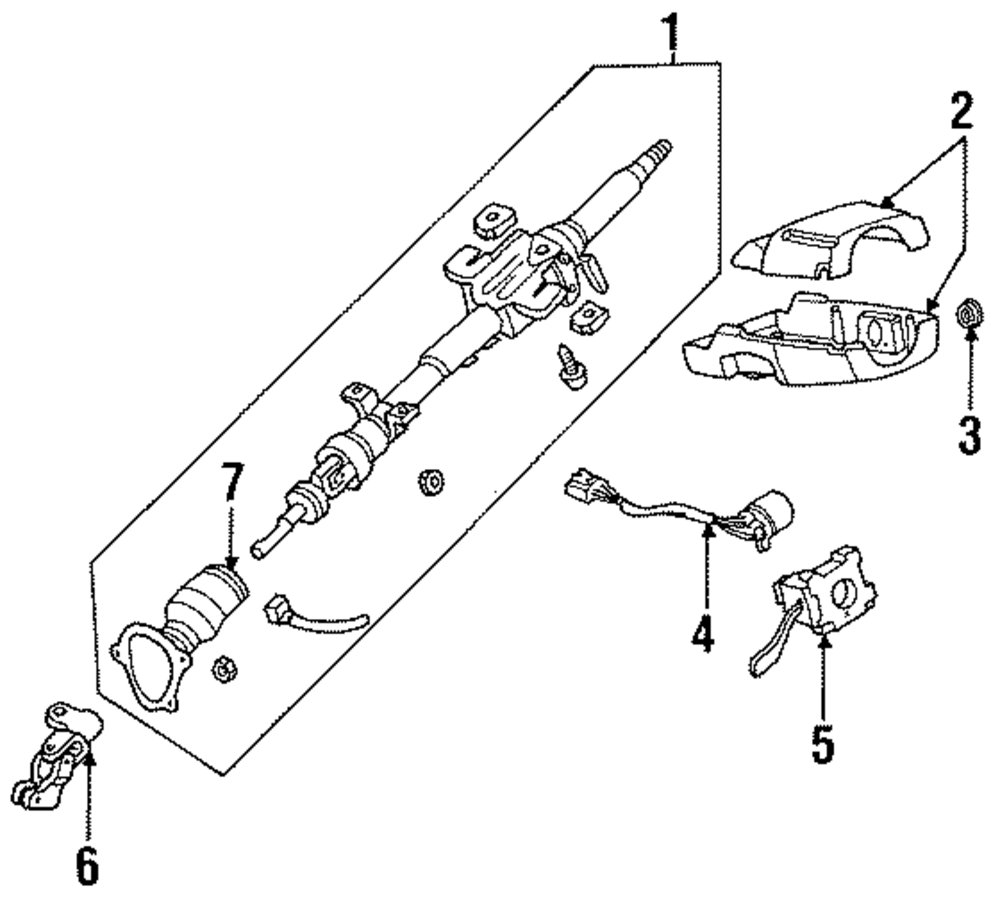 1
2
3
7
4
5
6