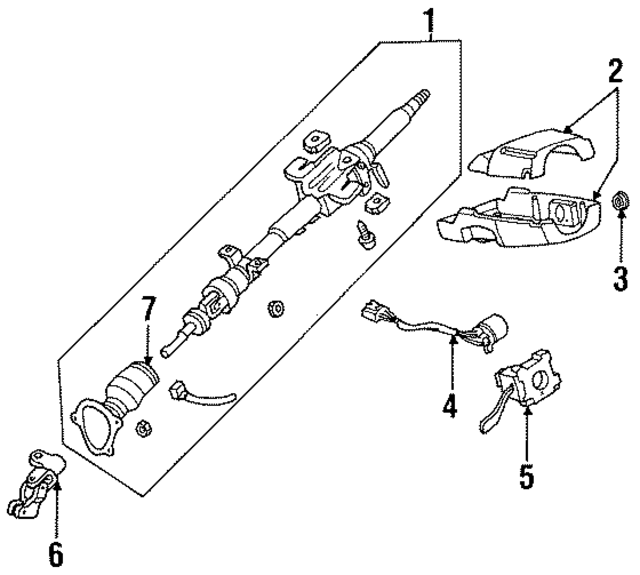 1
2
3
7
4
5
6