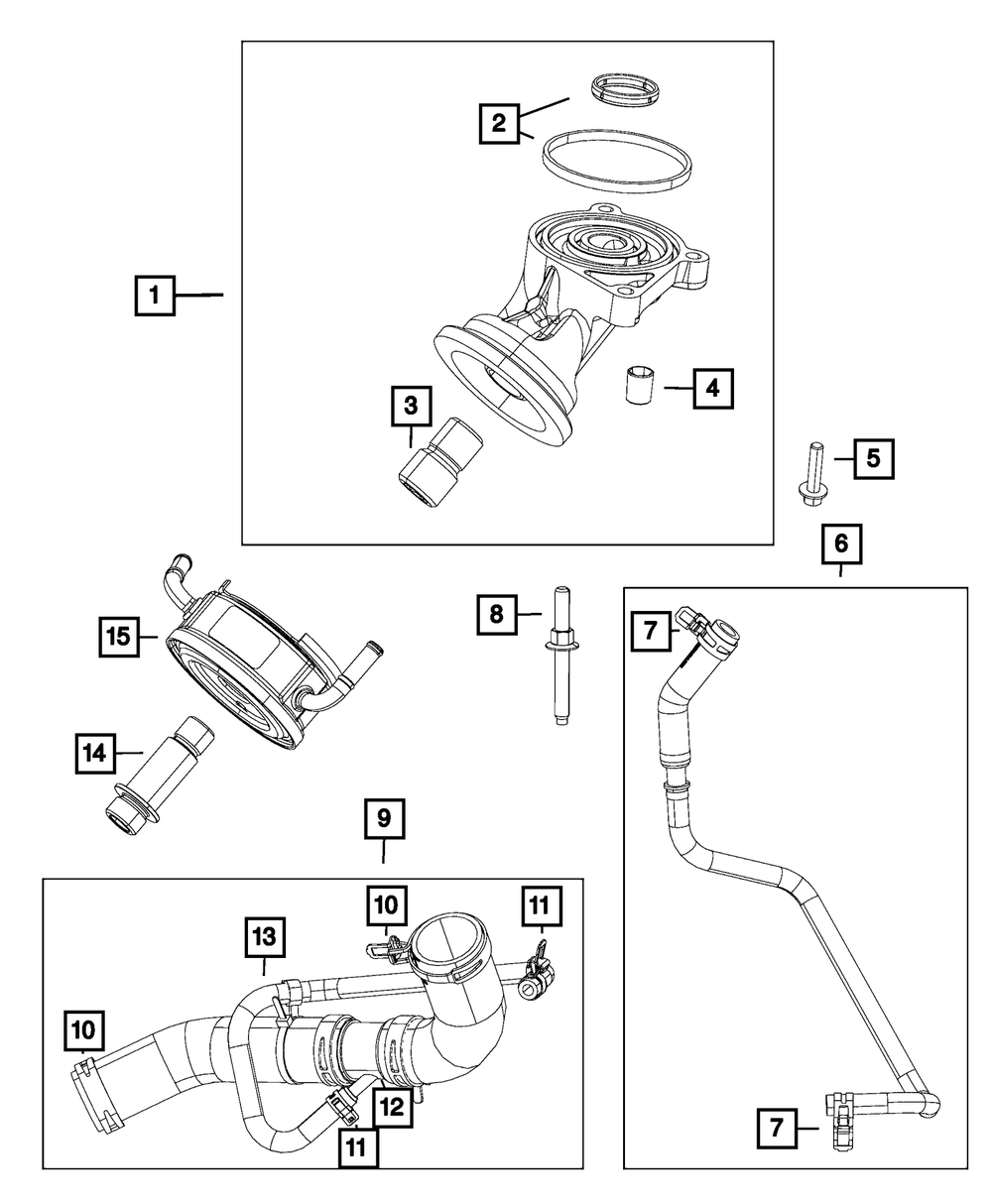 2
1
4
3
5
6
15
8
7
14
9
10
11
13
10
12
11
7