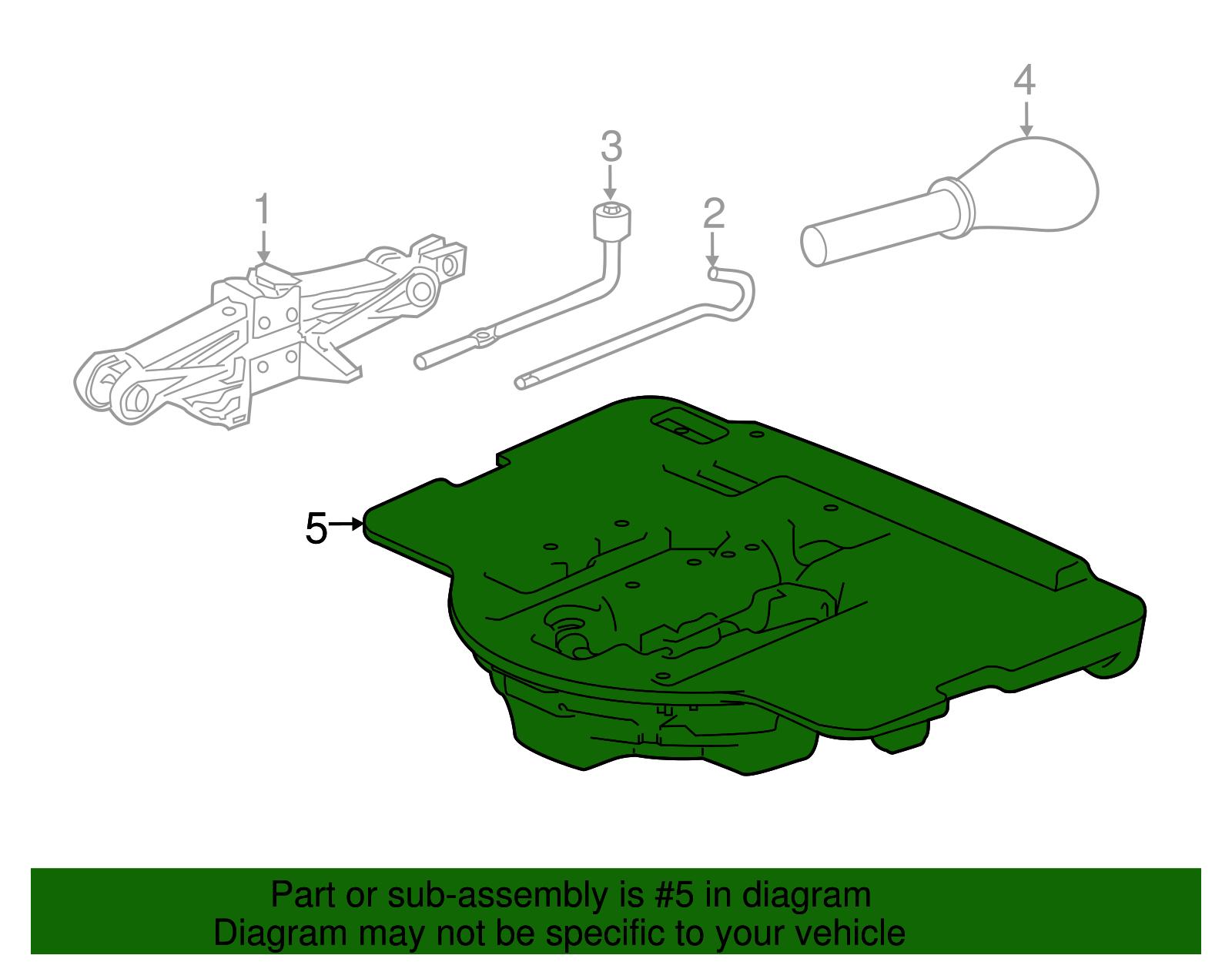 4

3

1

2

5

Part or sub-assembly is #5 in diagram
Diagram may not be specific to your vehicle