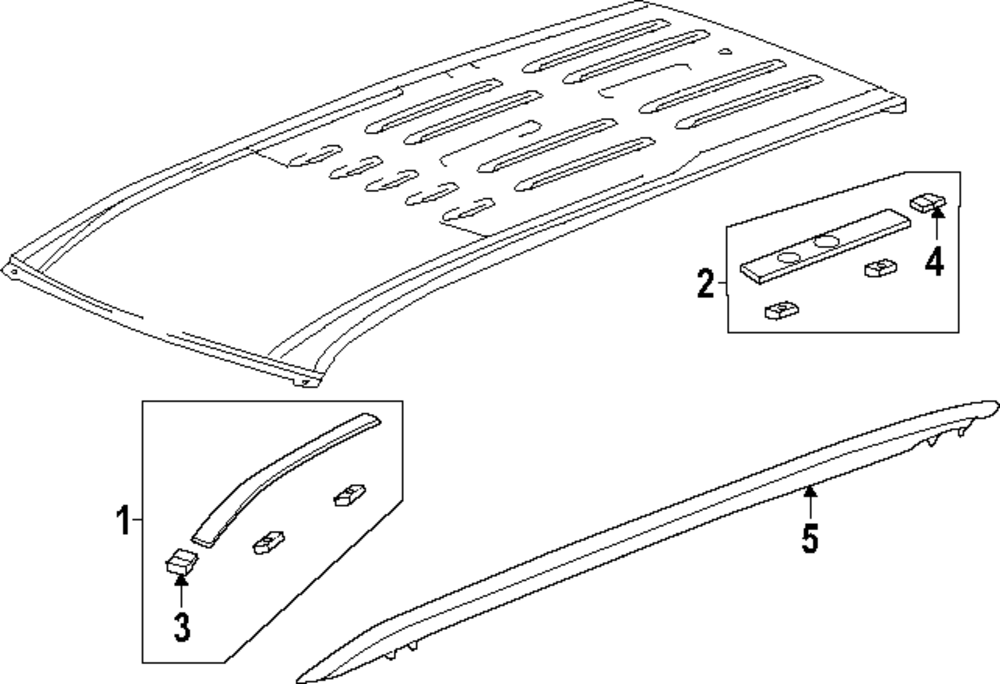 2
4
1
5
3