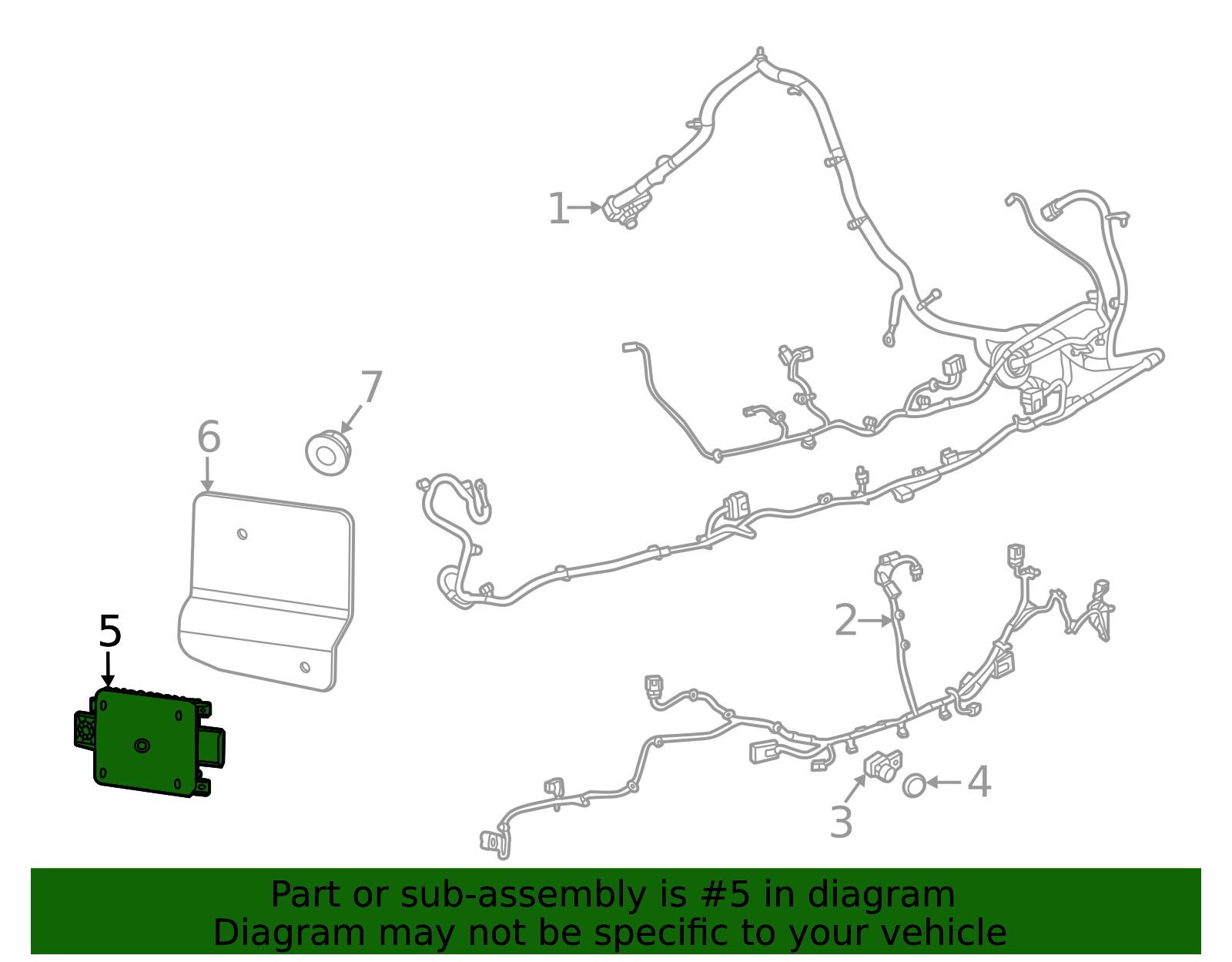 1
7
6
5
2
4
3

Part or sub-assembly is #5 in diagram
Diagram may not be specific to your vehicle