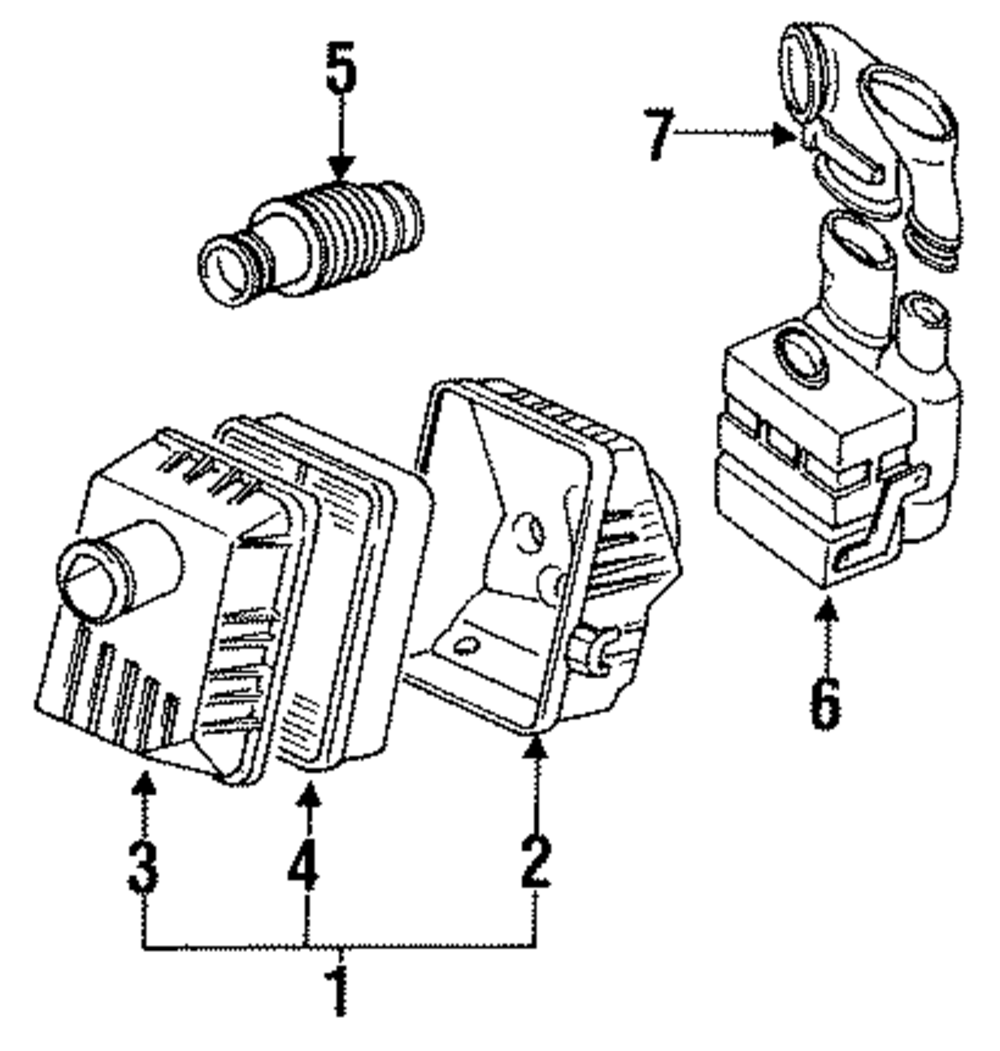 5
7
6
3
4
2
1