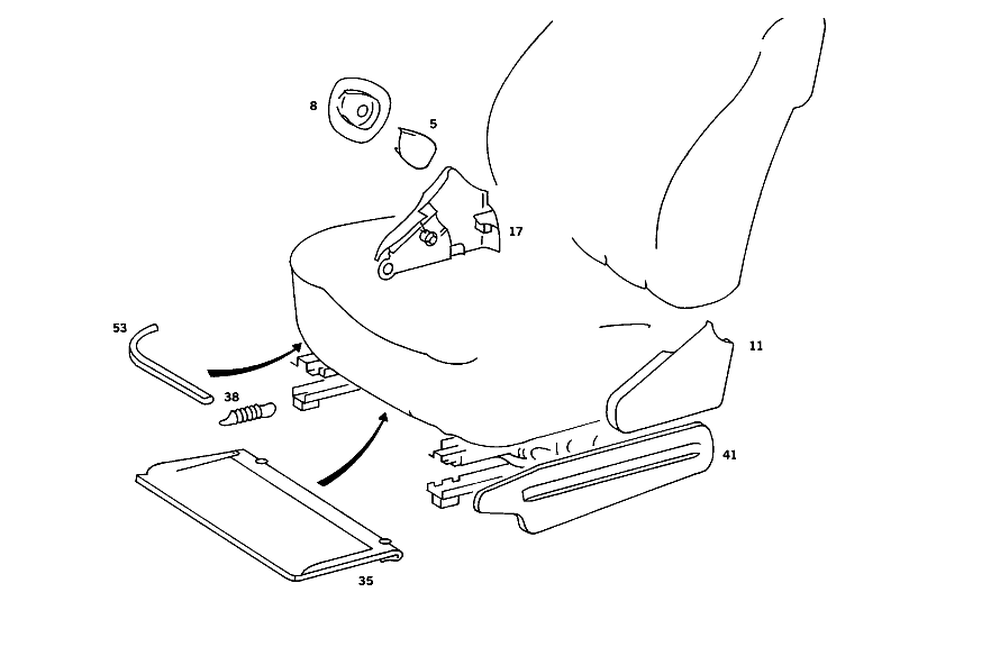 8

5

17

53

11

38

41

35