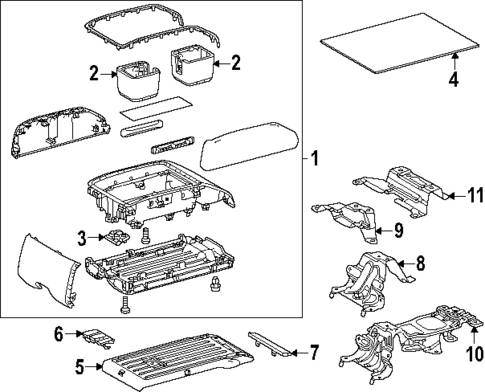 2
2
4
1
11
9
3
8
6
7
5
10