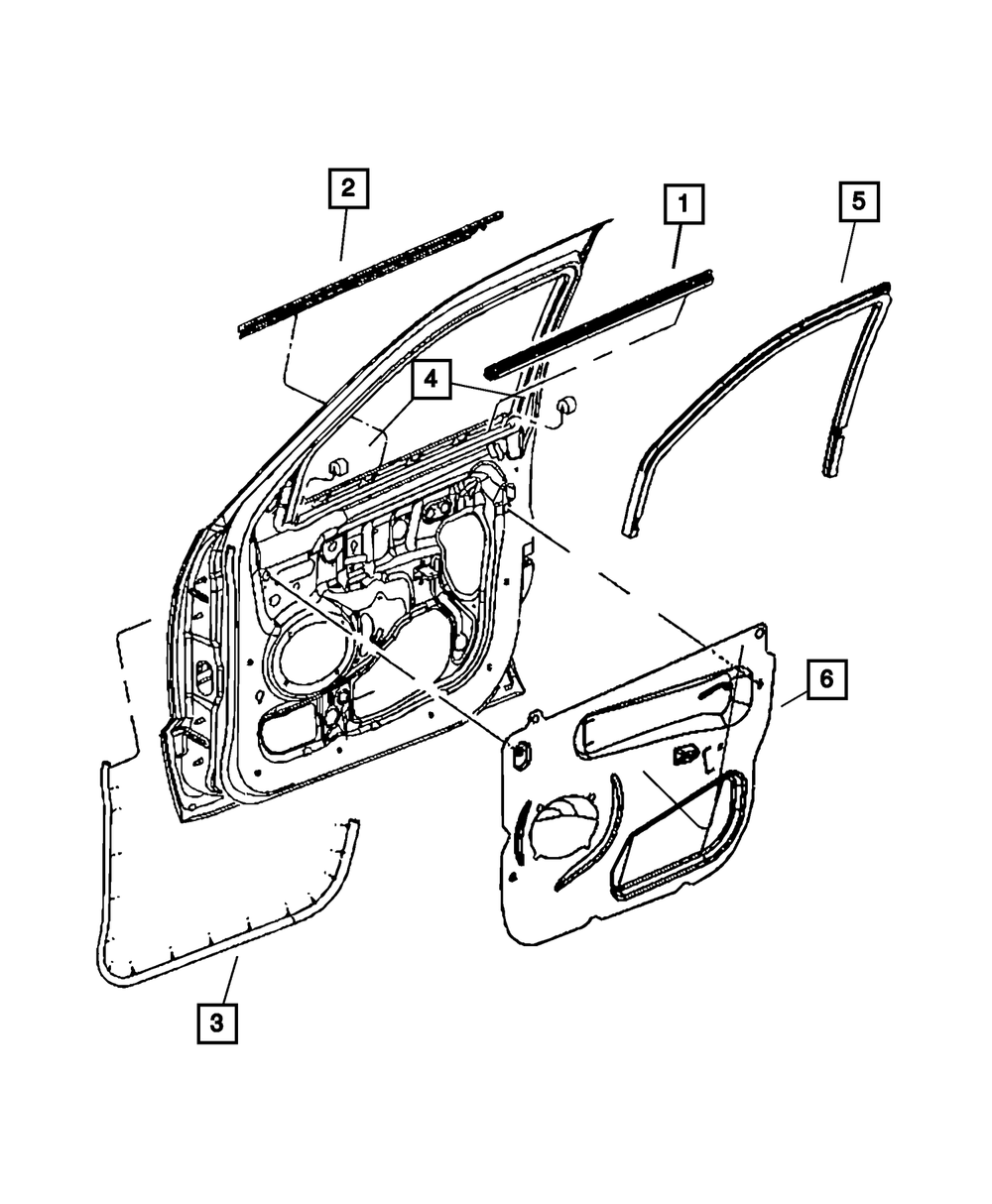 2
1
5
4
6
3