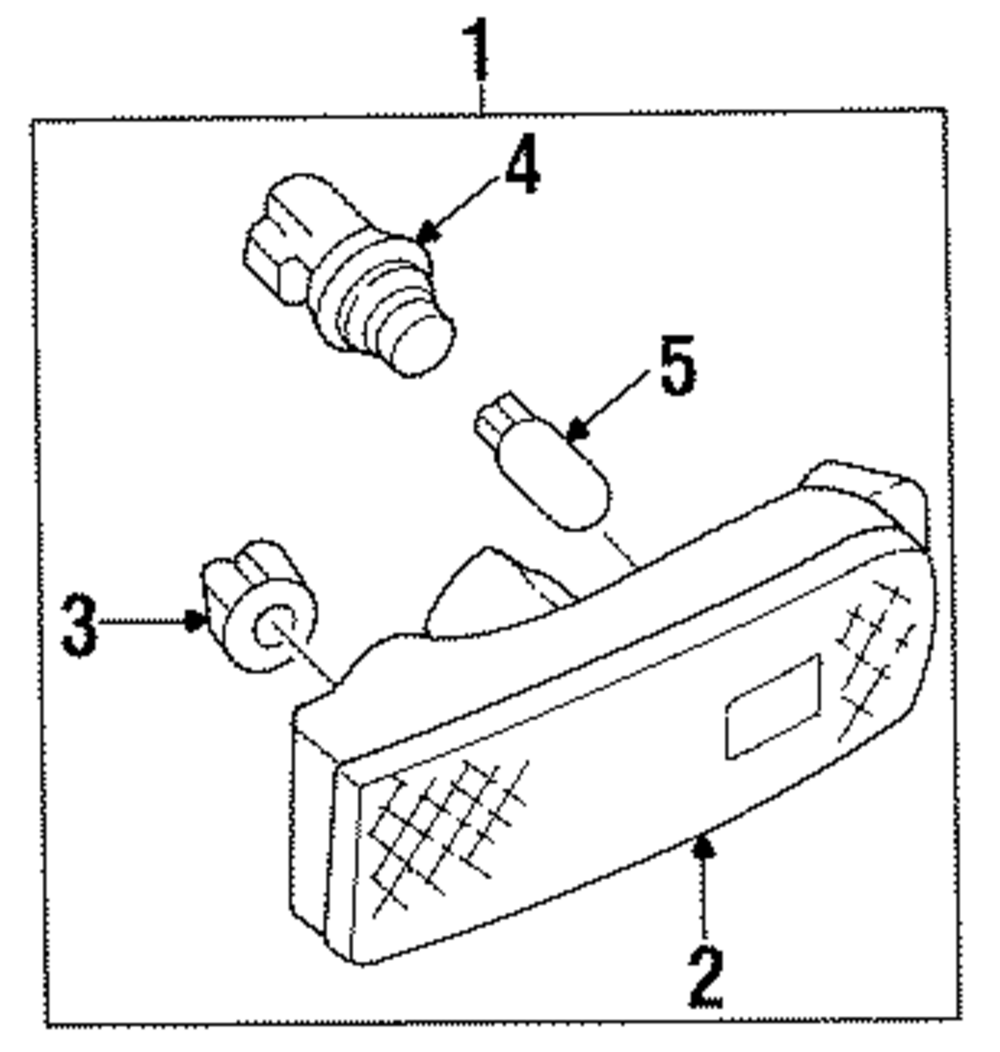 1
4
5
3
2