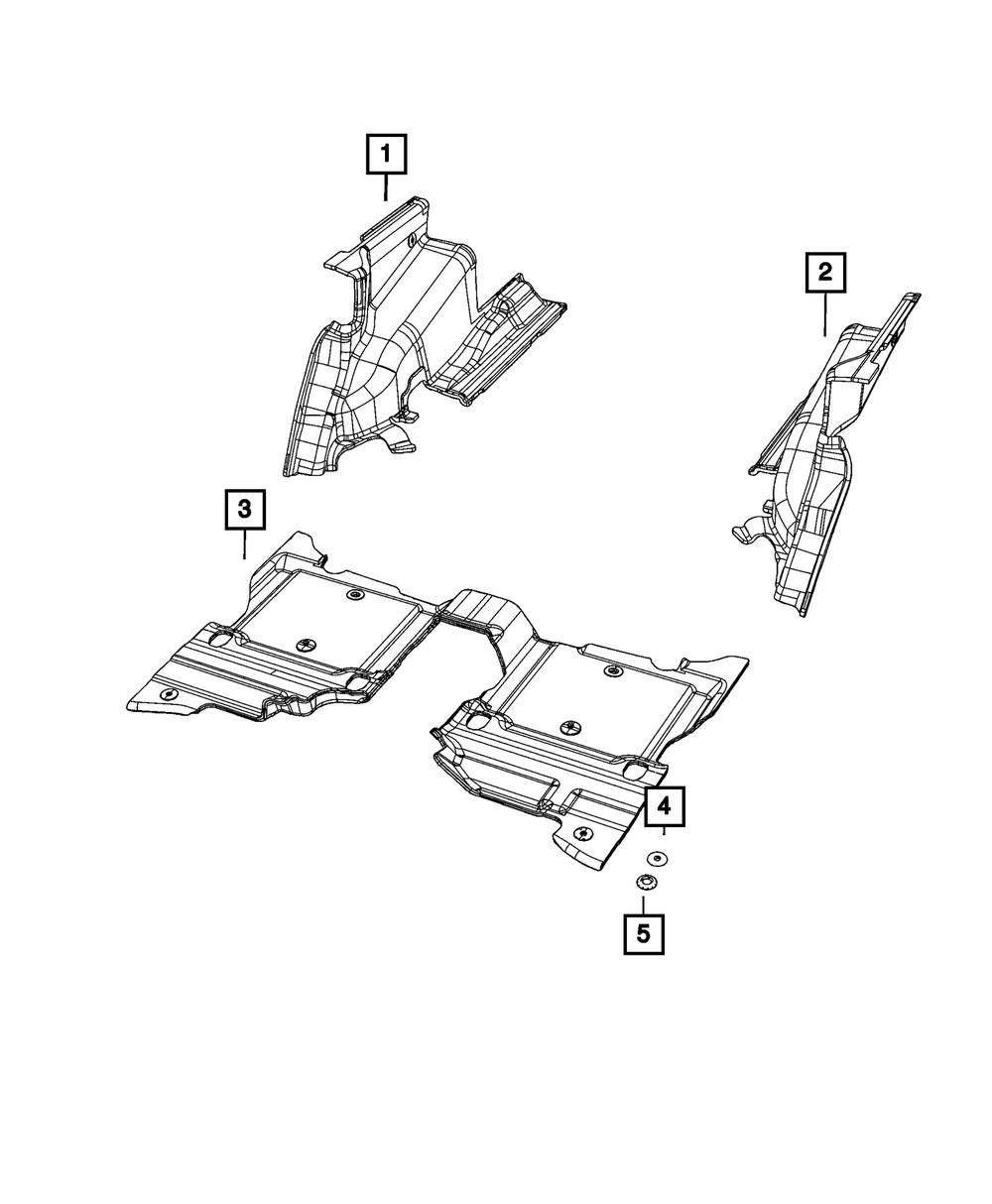 1
2
3
4
5