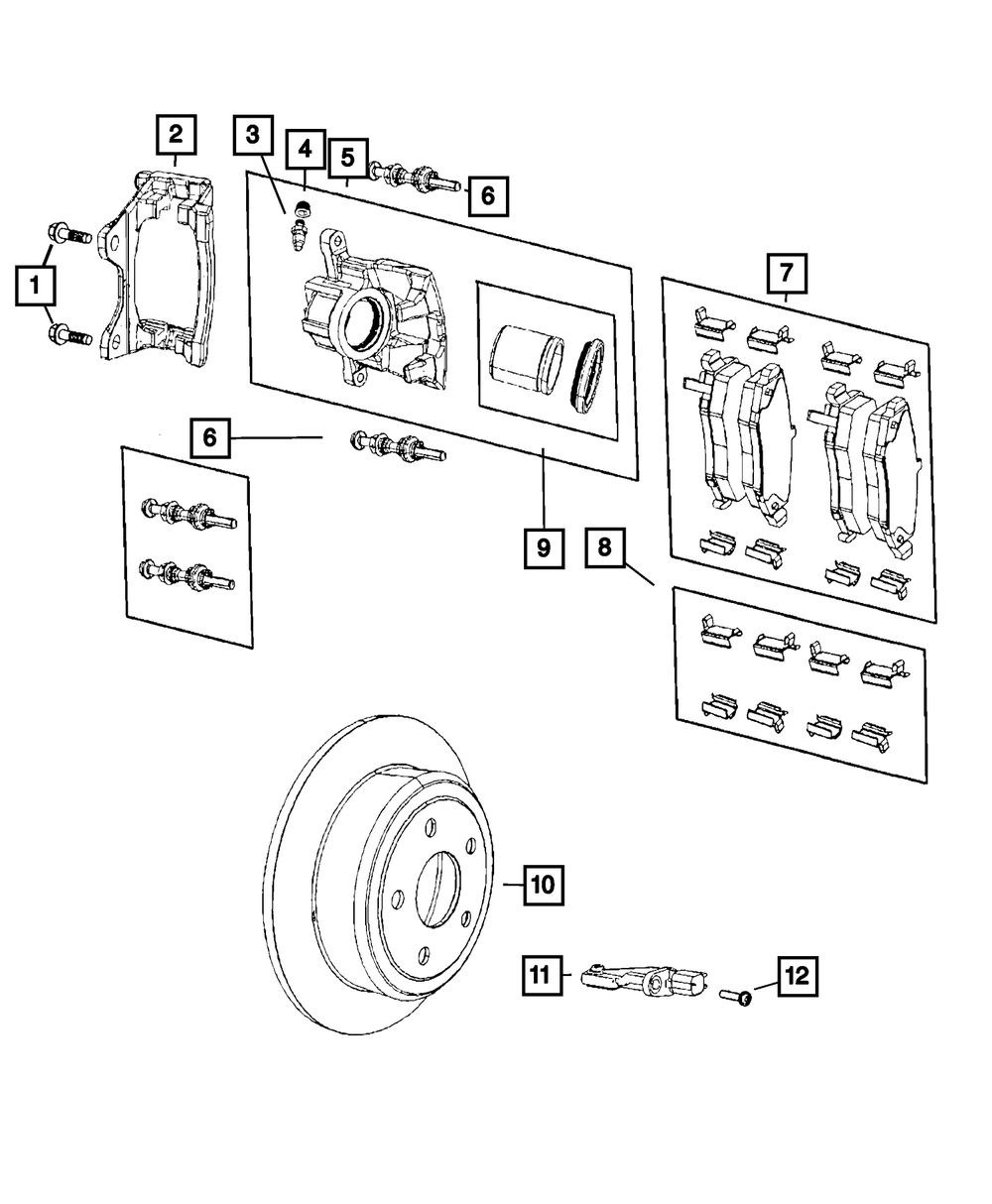 2
3
4
5
6
1
7
6
9
8
10
11
12