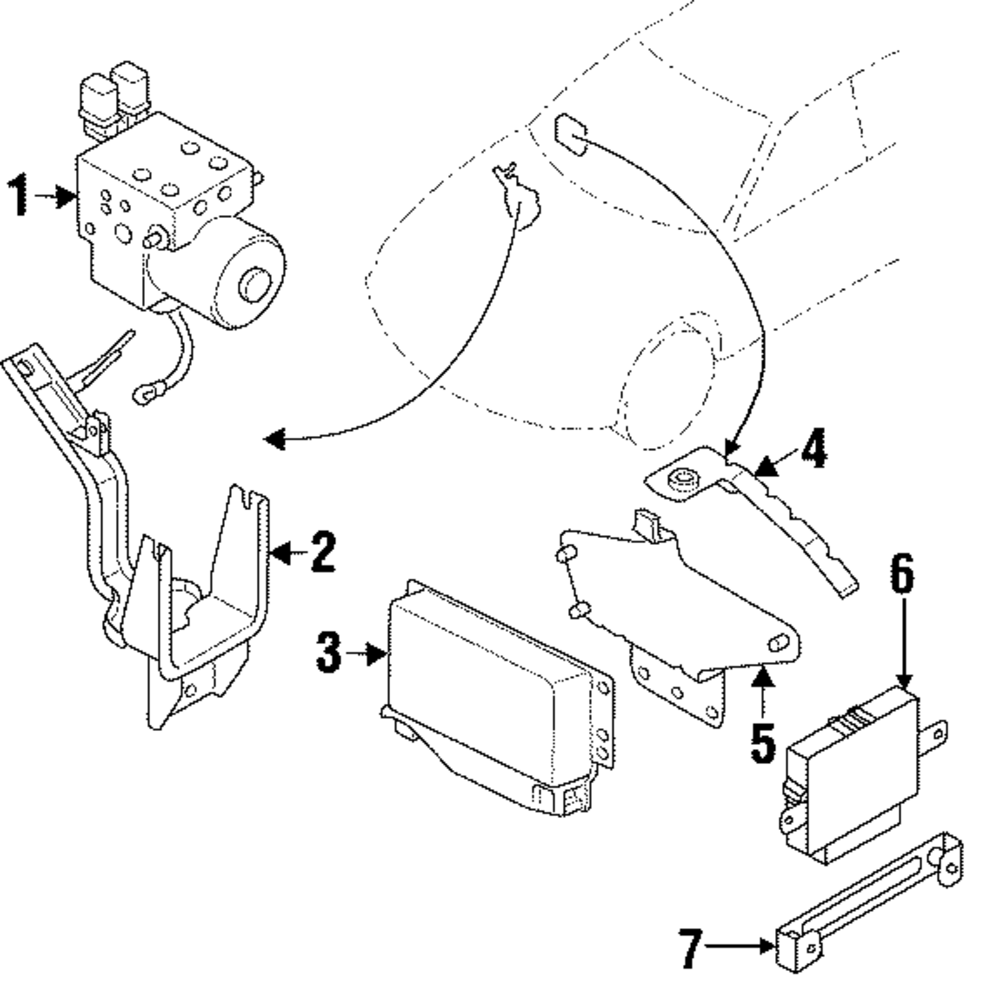 1
2
3
4
5
6
7