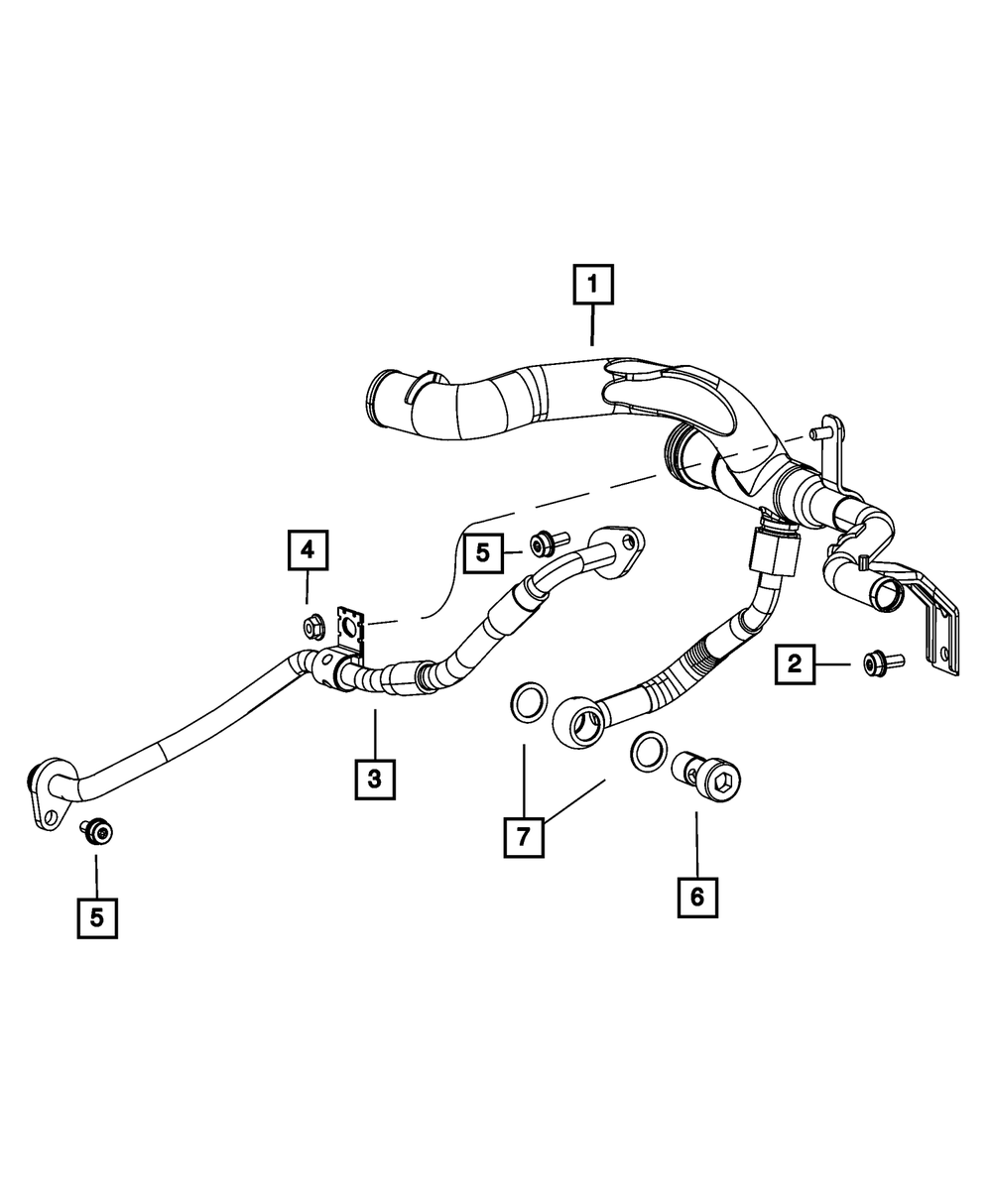 1
4
5
2
3
7
6
5