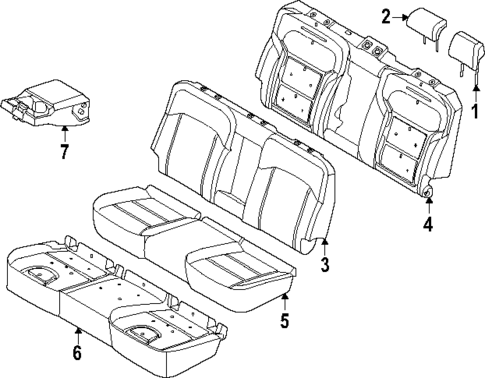 2
1
7
4
3
5
6