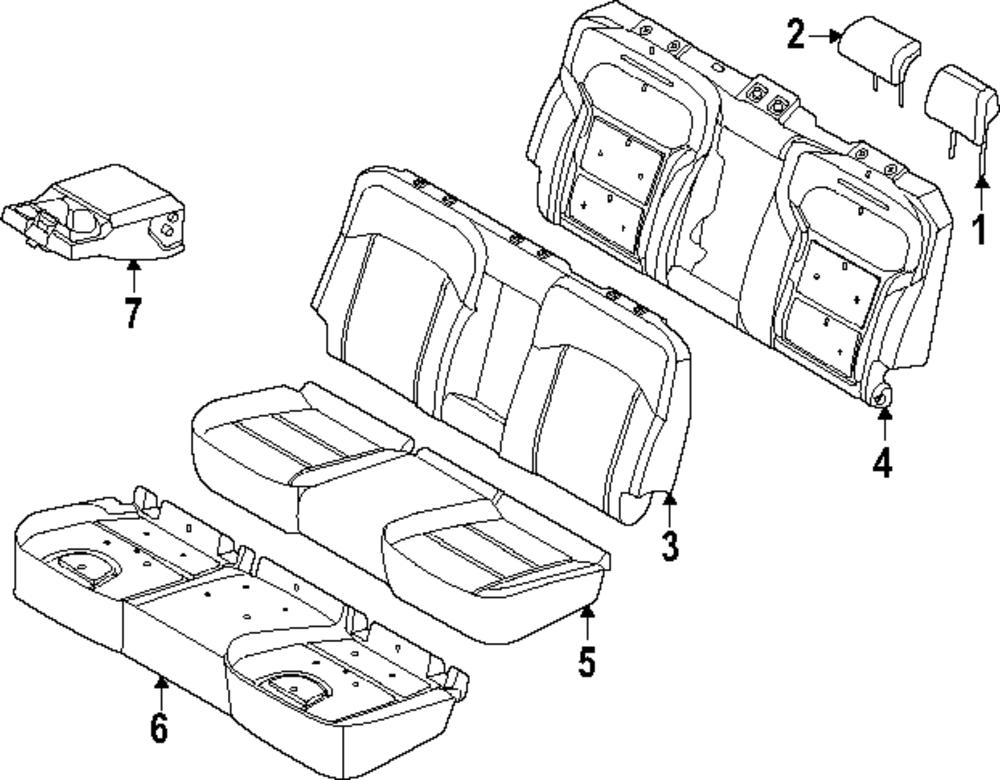 2
1
7
4
3
5
6