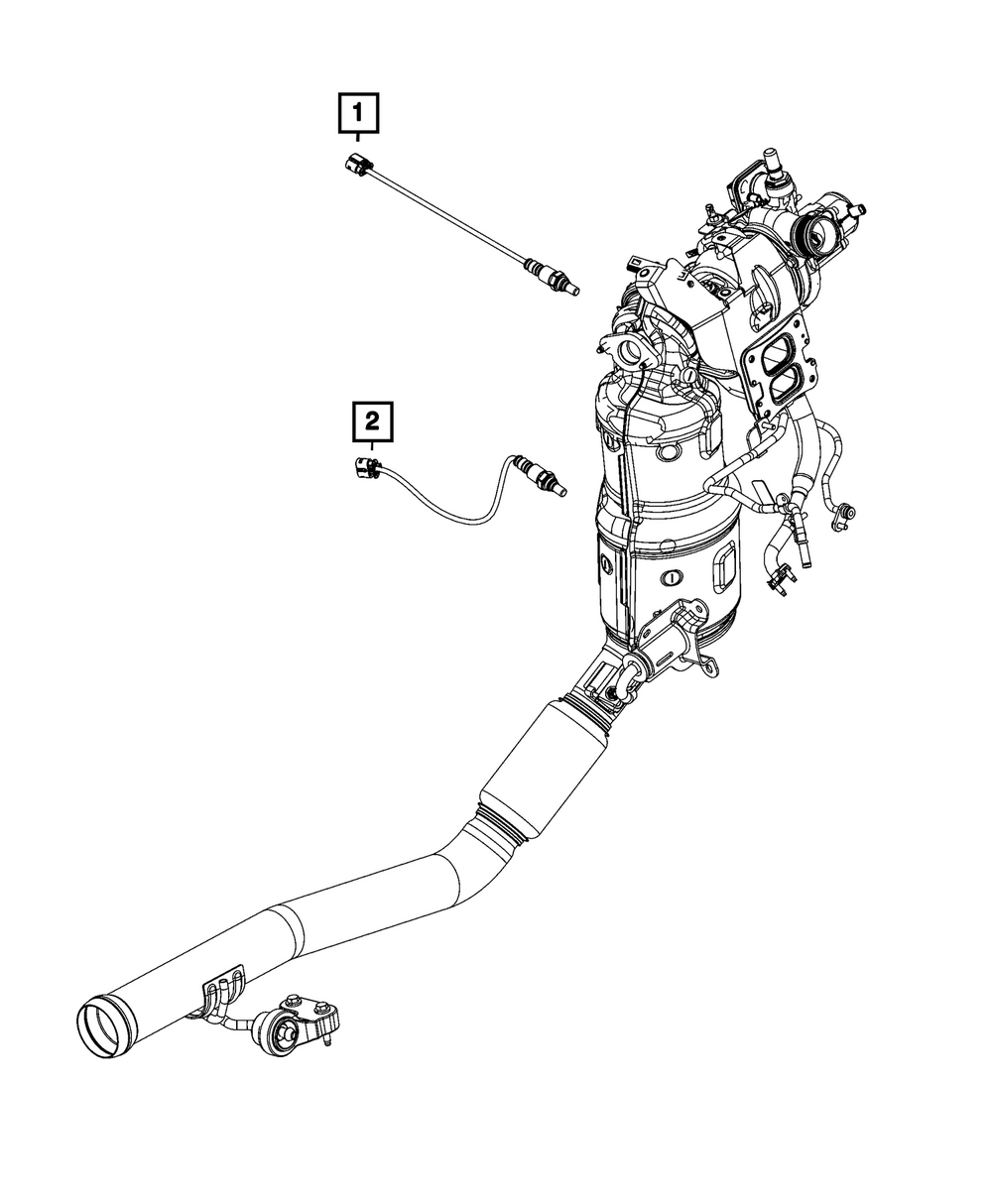 1

2