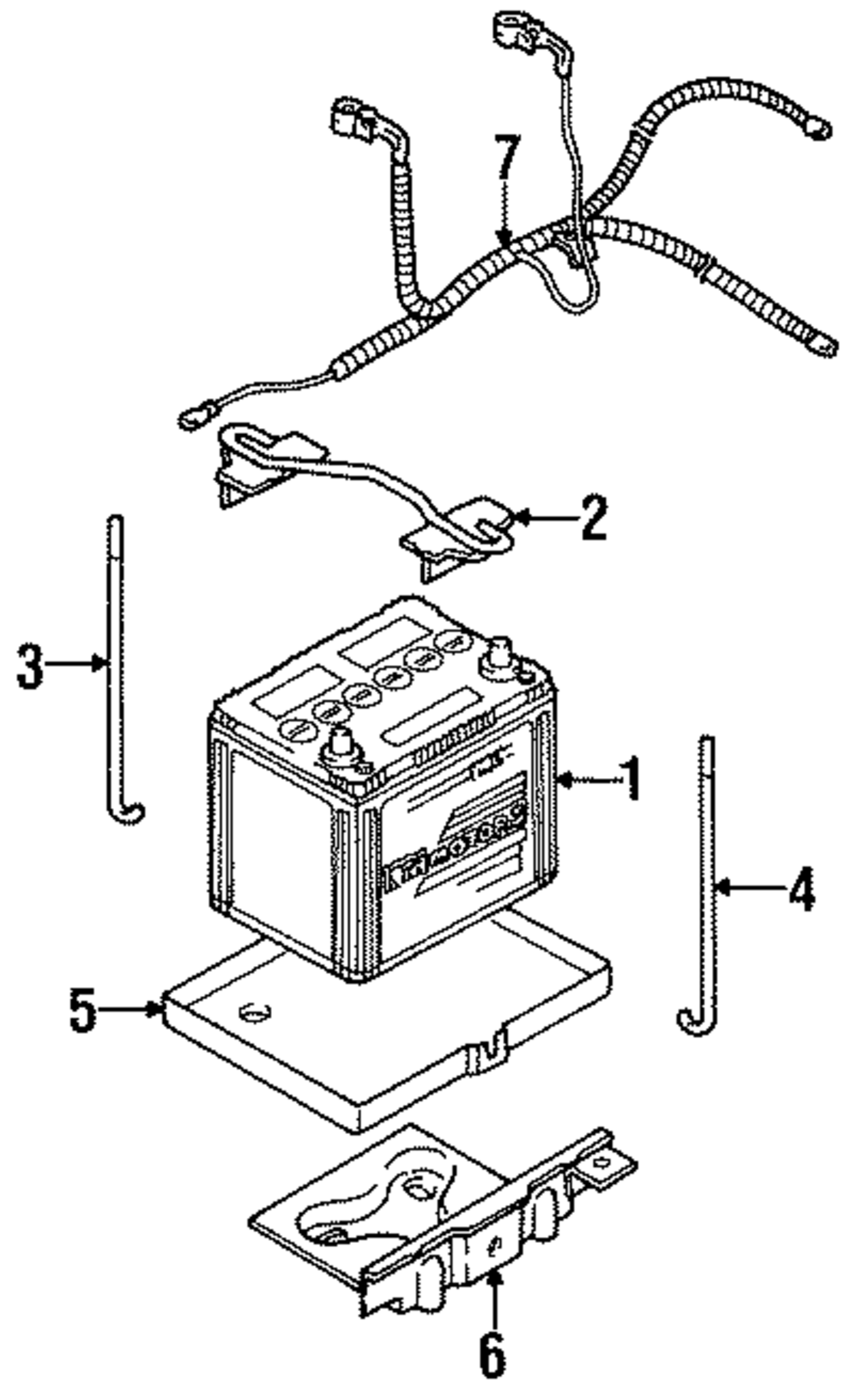 7
2
3
1
4
5
6