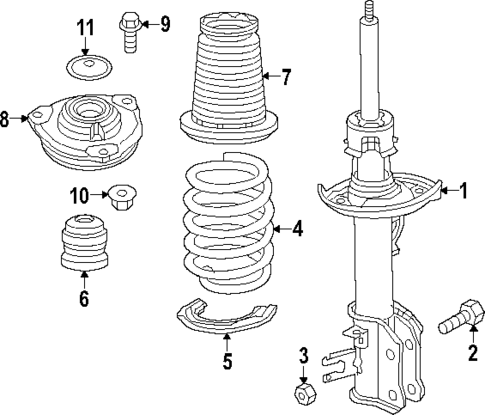 11
9
7
8
1
10
4
6
5
3
2