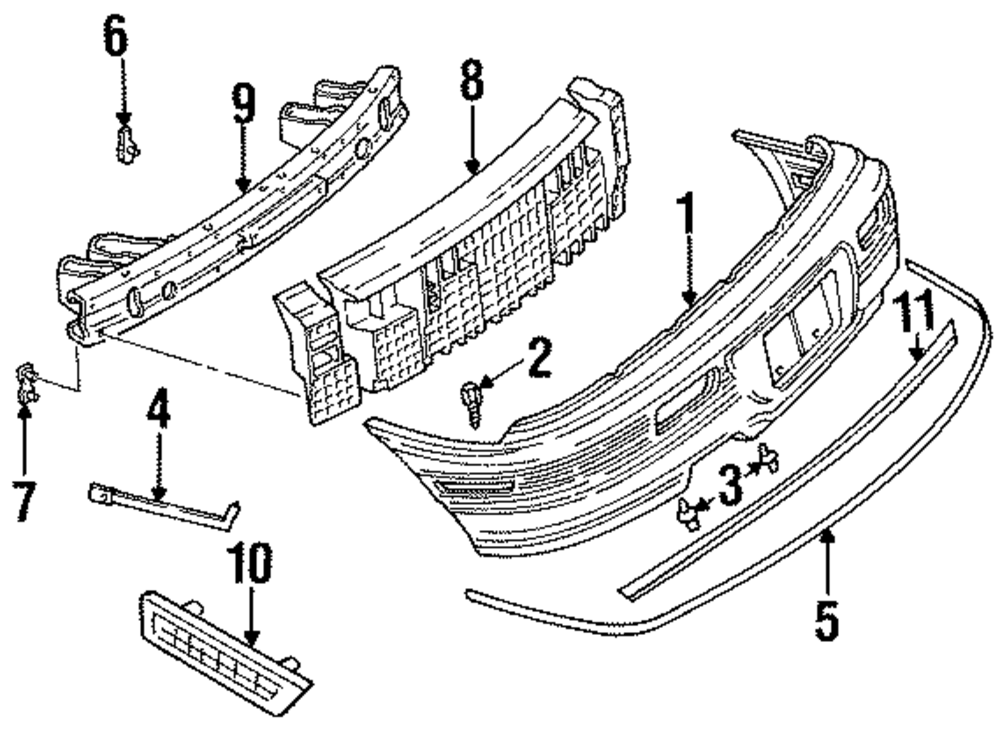 6
9
8
1
11
2
7
4
3
10
5