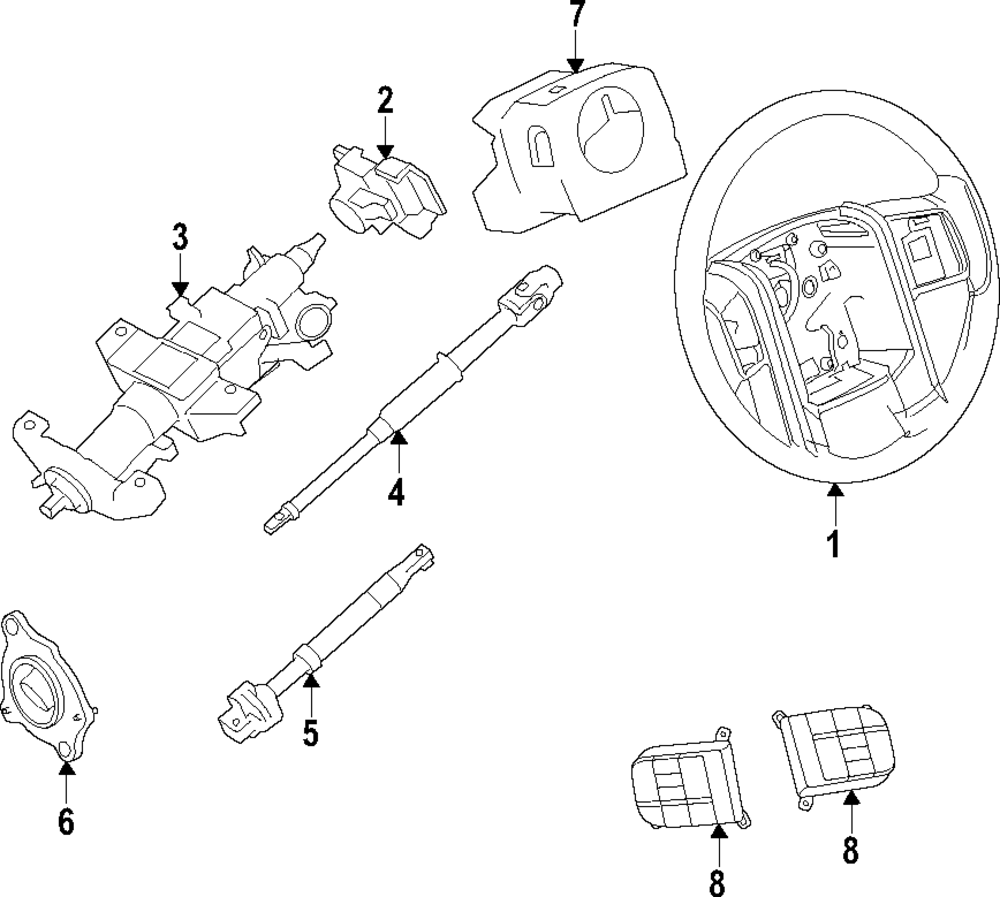 7
2
3
4
1
5
6
8
8