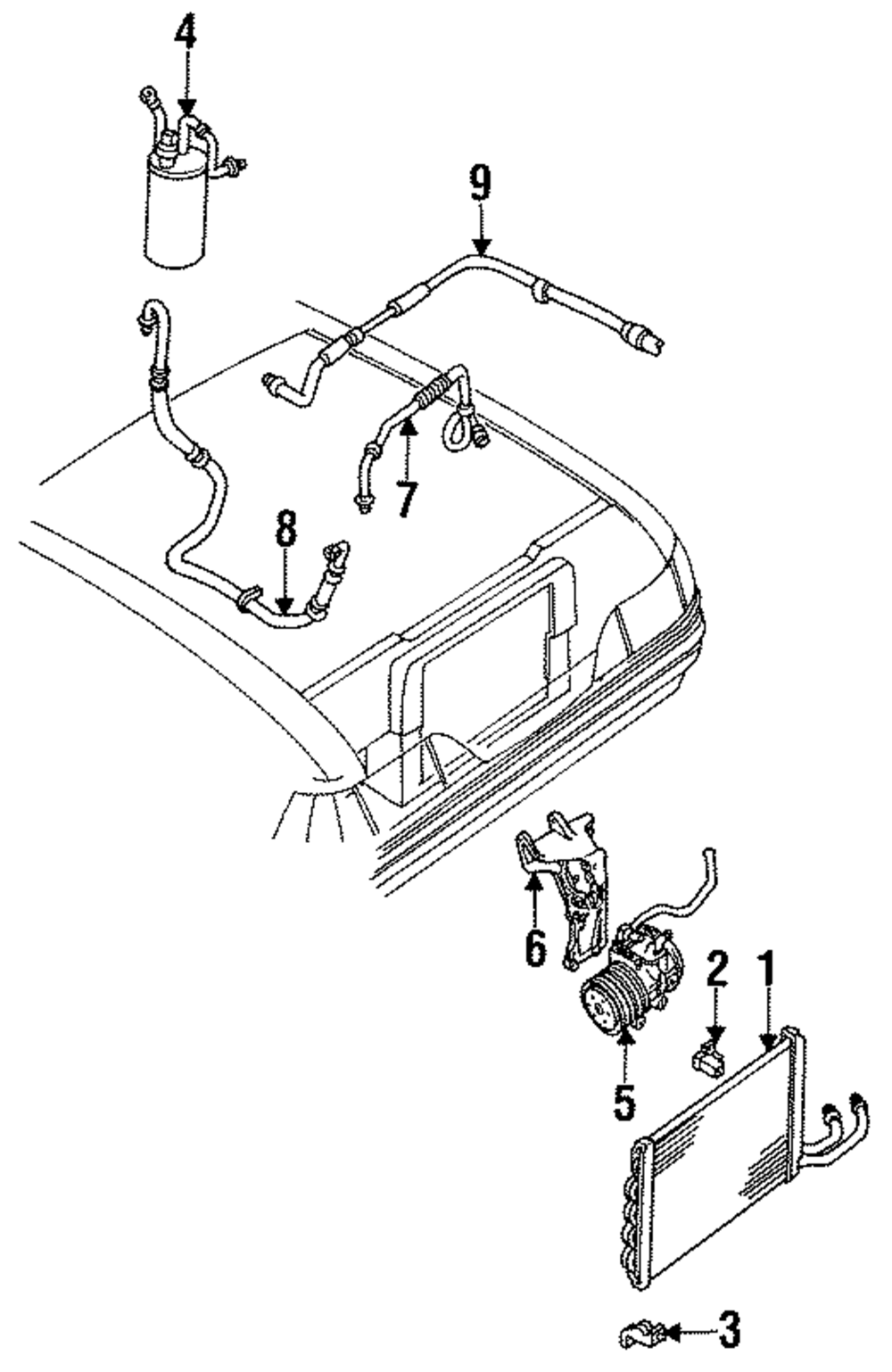 4
9
7
8
6
2
1
5
3