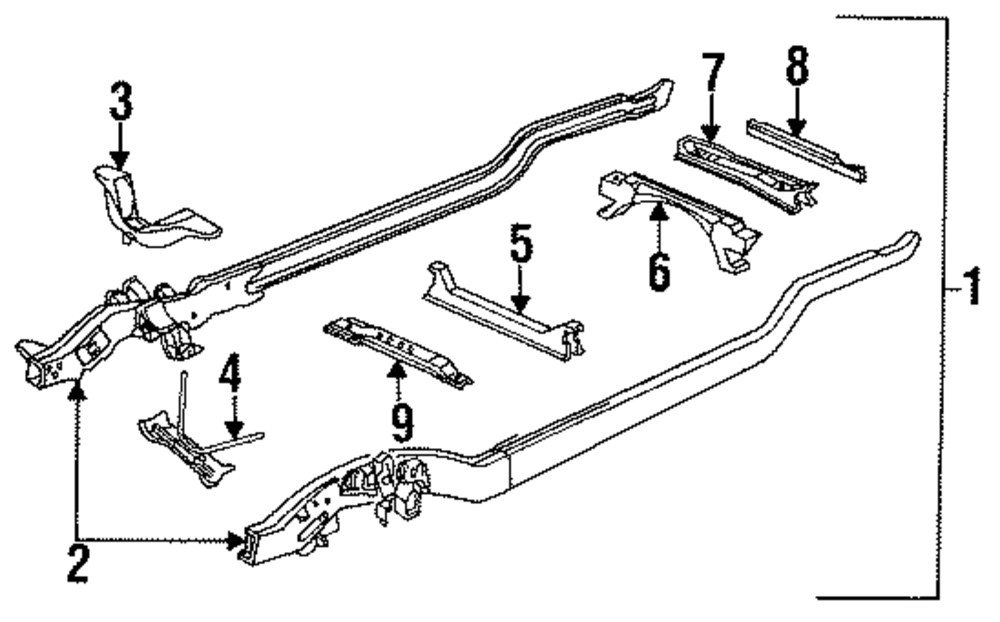 3
7
8
5
6
1
4
9
2