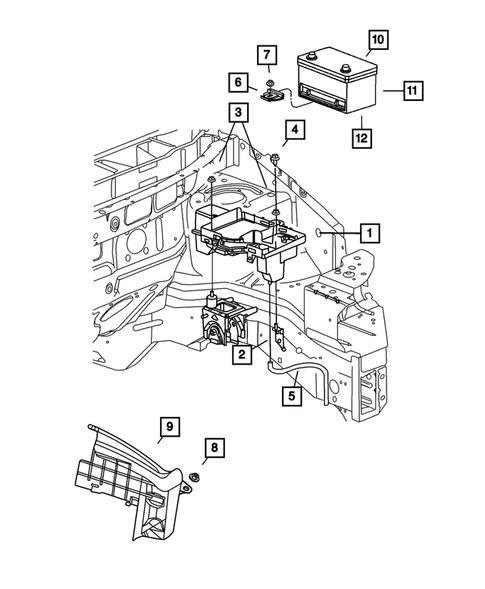 10
7
6
11
3
12
4
1
2
5
9
8