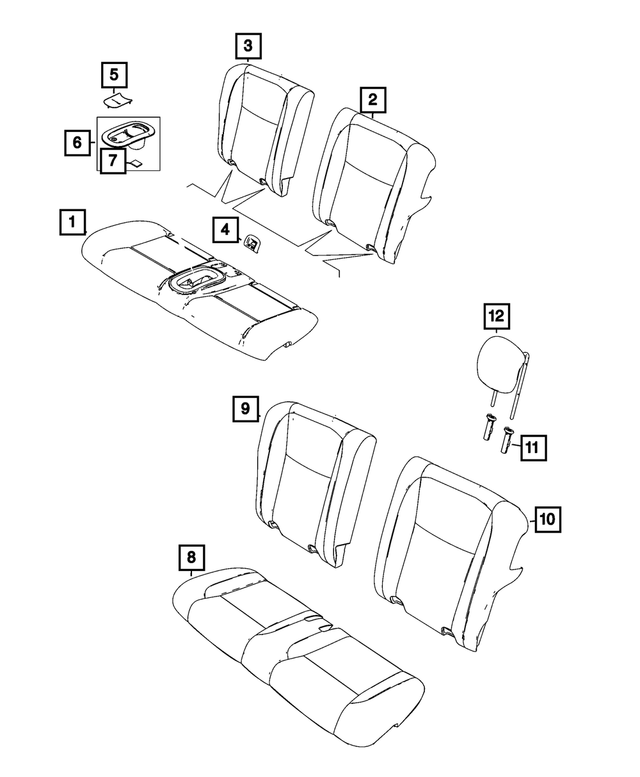 3
5
2
6
7
1
4
12
9
11
10
8