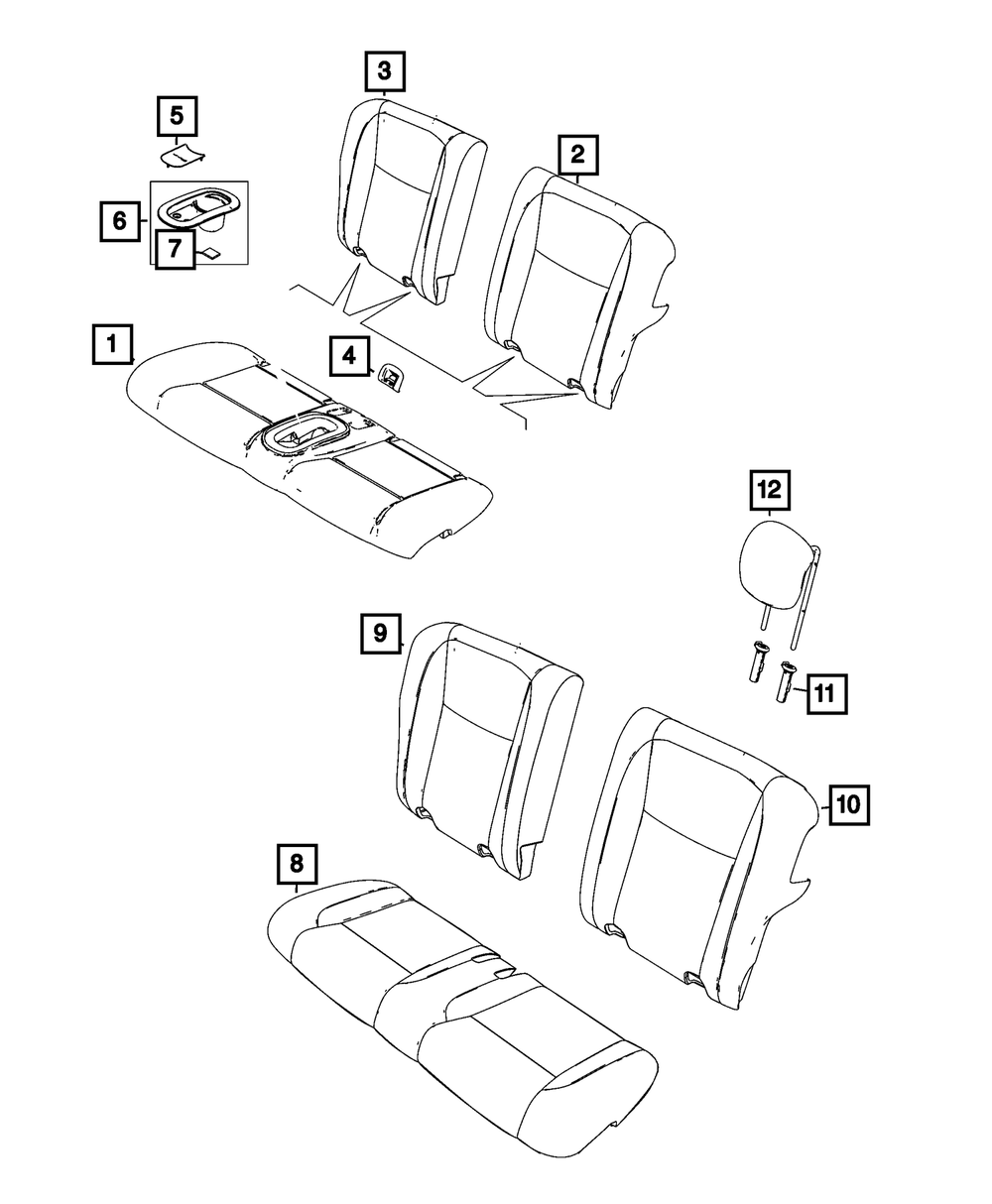 3
5
2
6
7
1
4
12
9
11
10
8