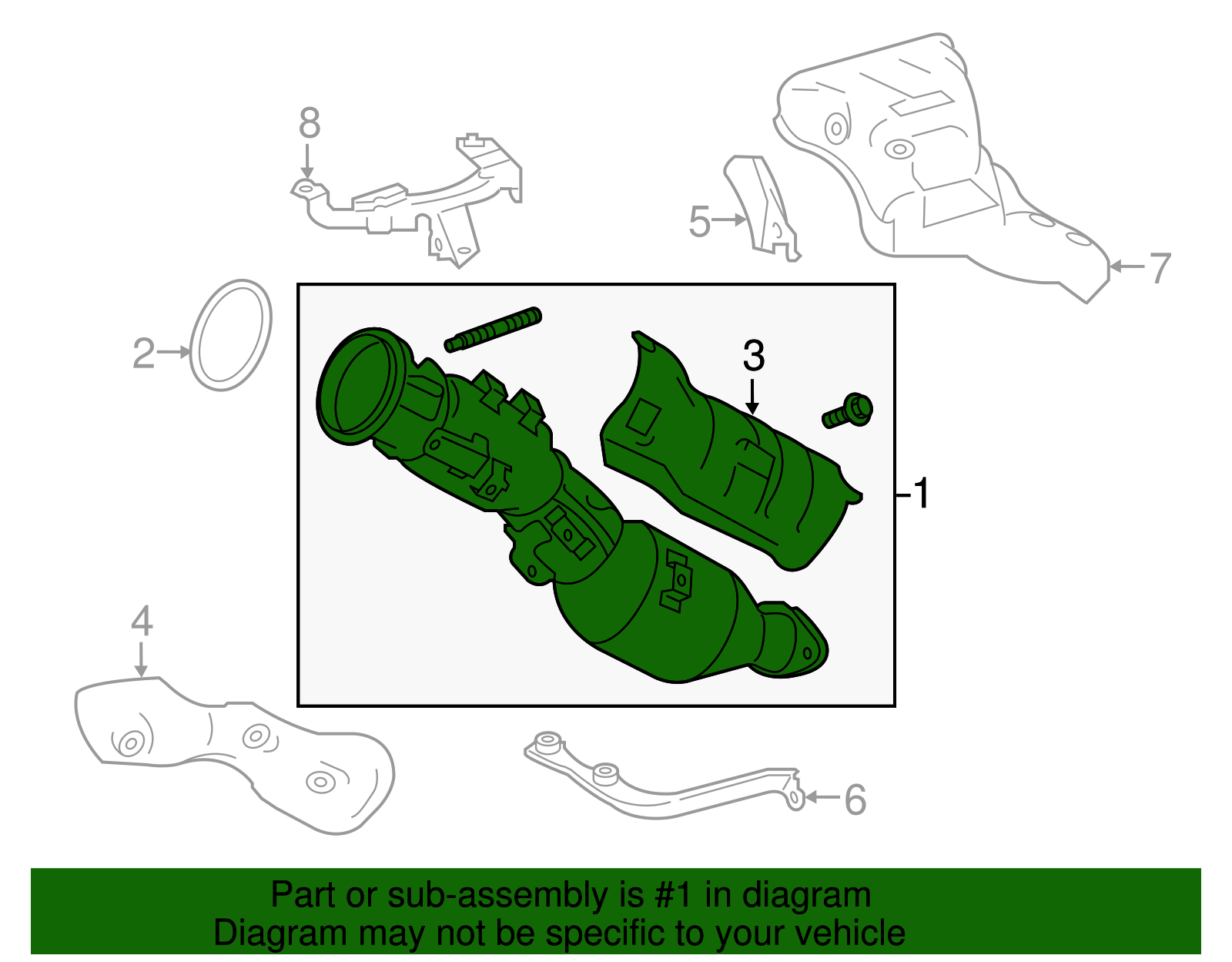 8

5

7

2

3

1

4

6

Part or sub-assembly is #1 in diagram
Diagram may not be specific to your vehicle