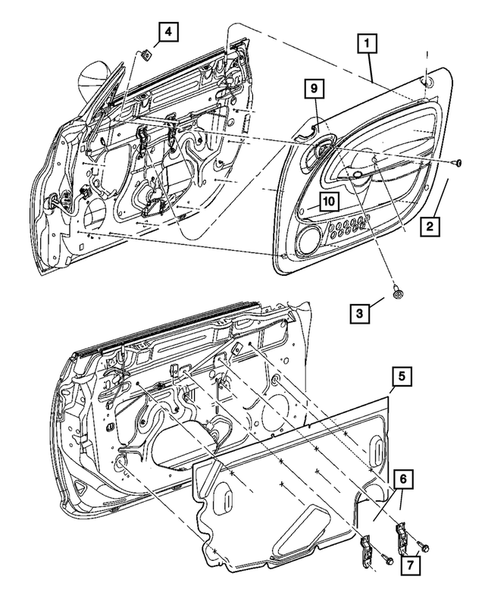 4
1
9
10
2
3
5
6
7