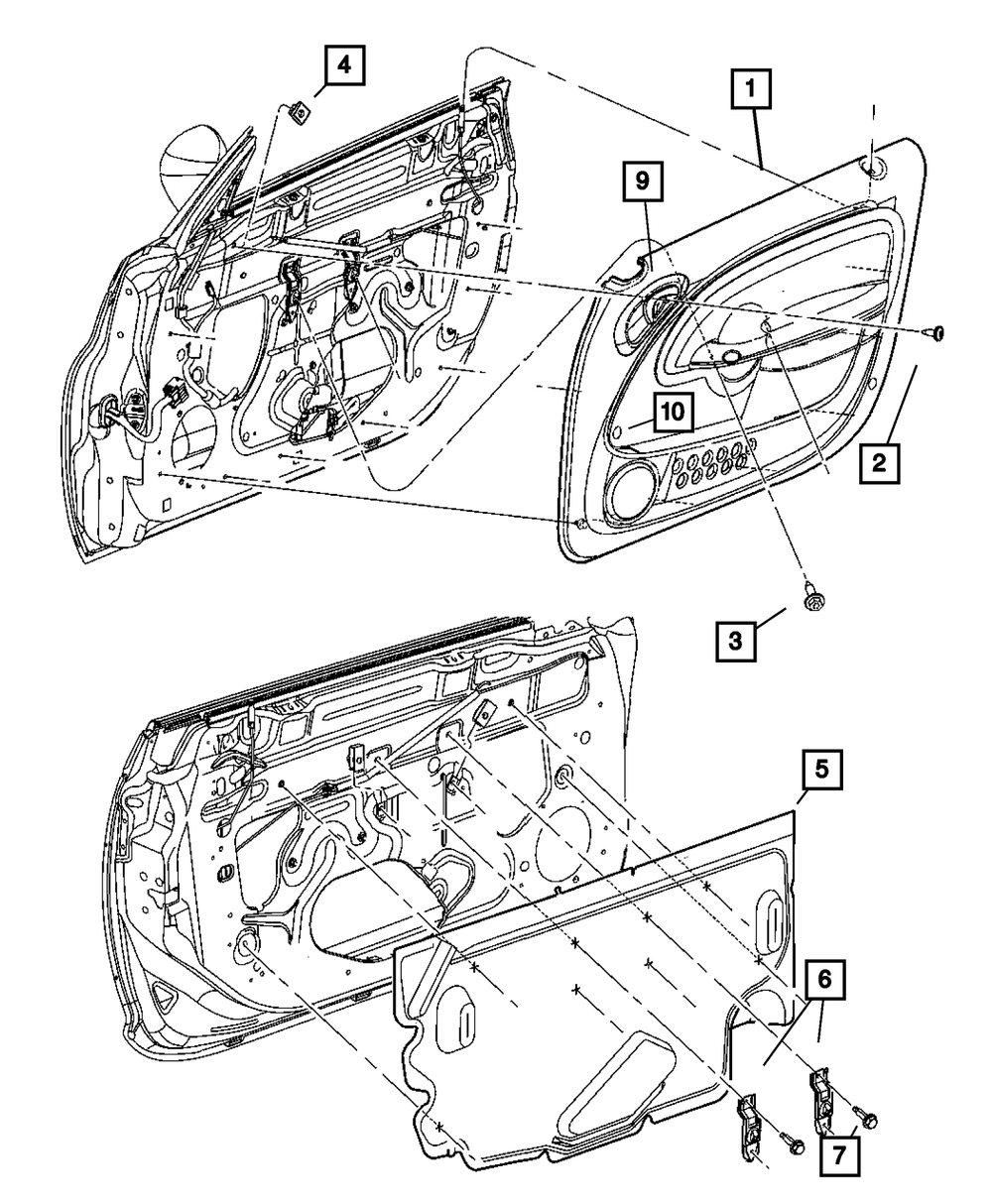 4
1
9
10
2
3
5
6
7