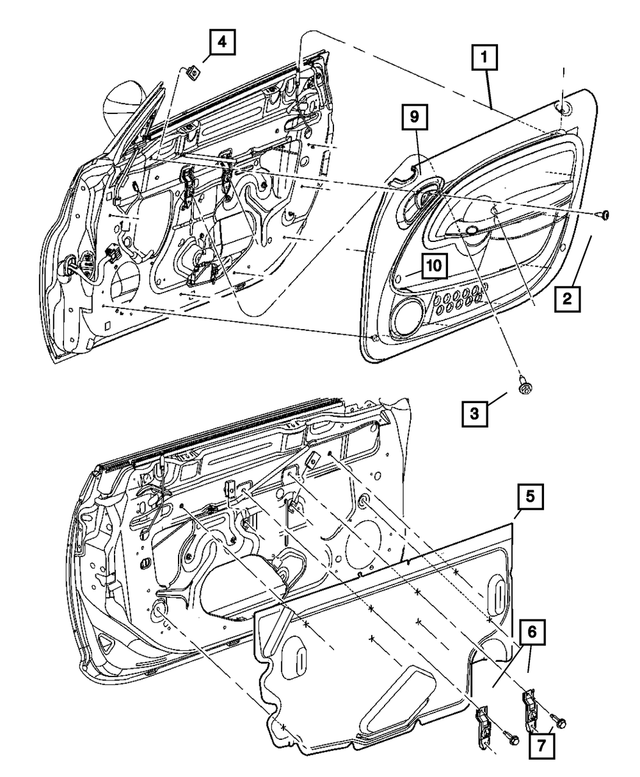 4
1
9
10
2
3
5
6
7