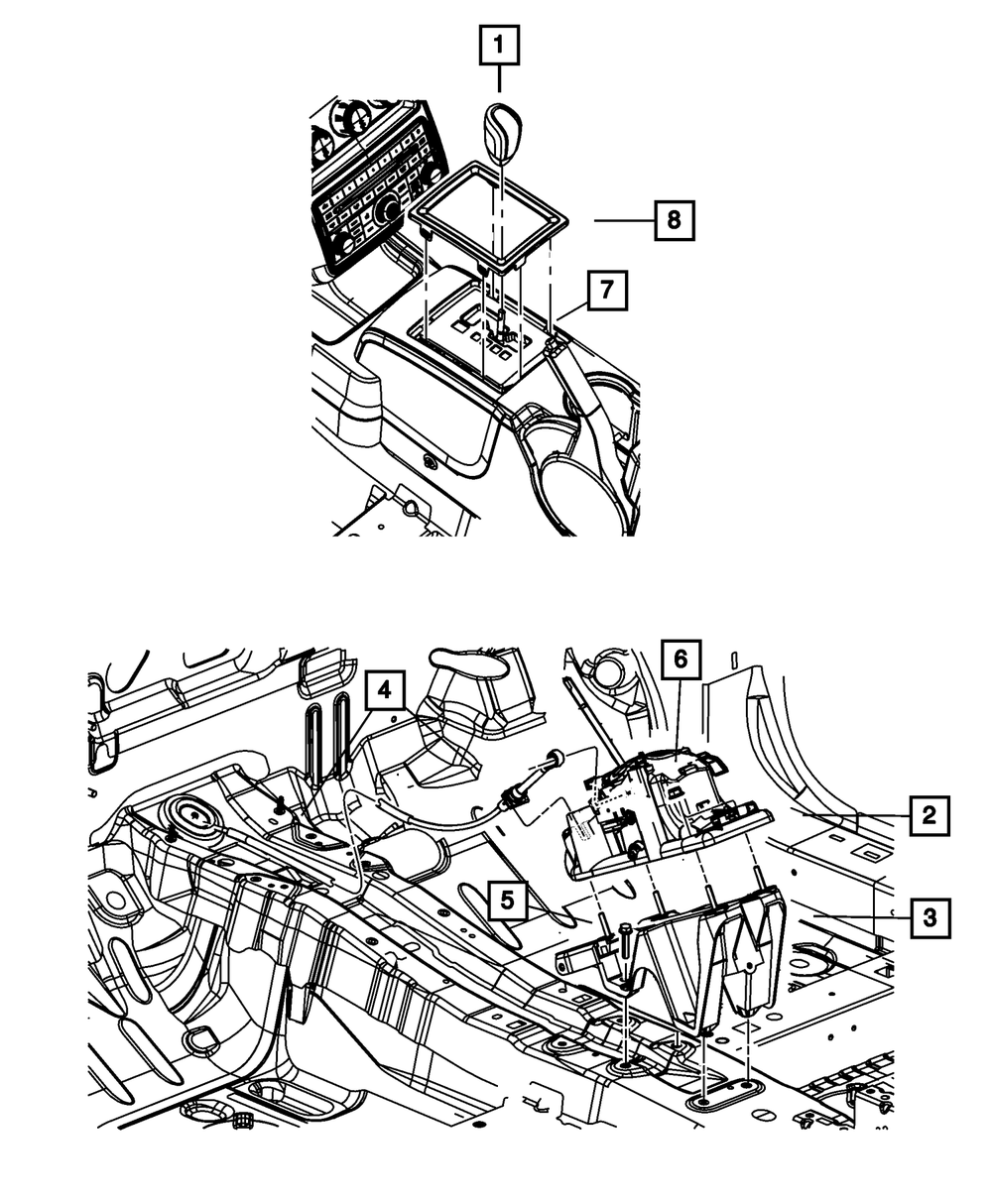 1
8
7
4
6
2
5
3