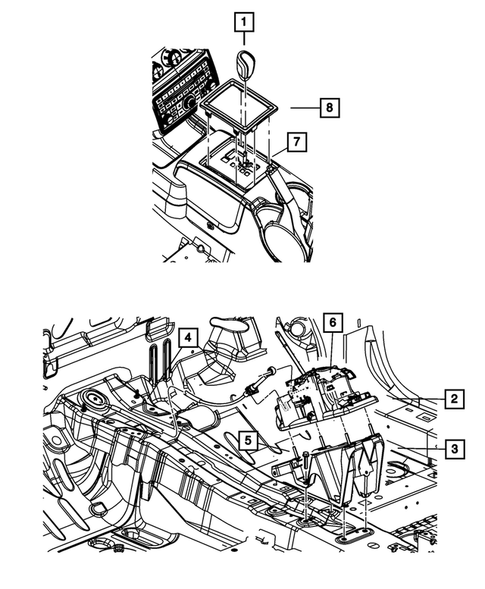 1
8
7
4
6
2
5
3